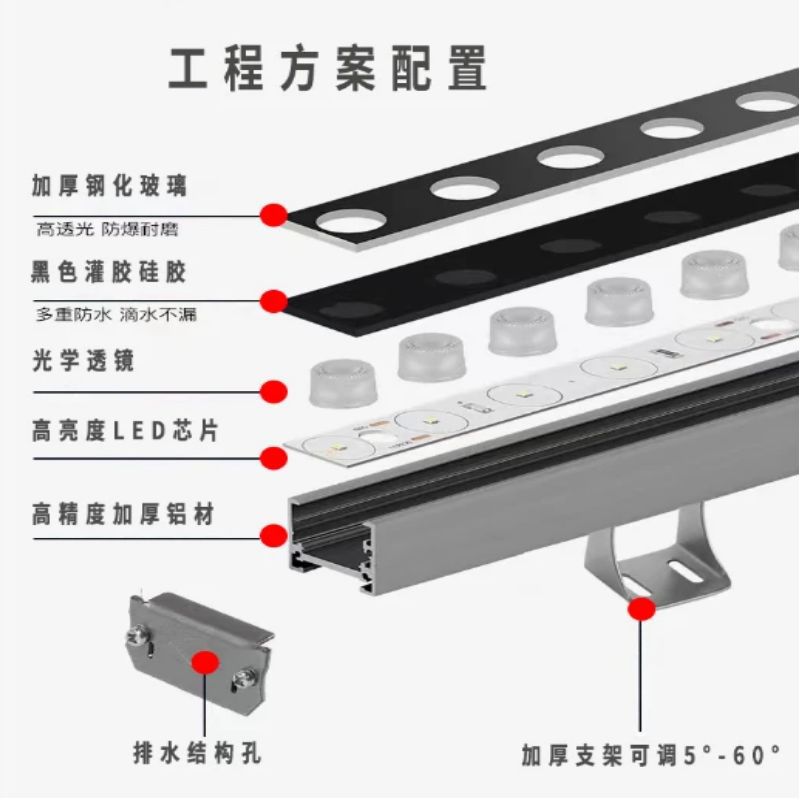 工程方案配置

加厚钢化玻璃
高透光 防爆耐磨

黑色灌胶硅胶
多重防水 滴水不漏

光学透镜

高亮度LED芯片

高精度加厚铝材

排水结构孔

加厚支架可调5°-60°