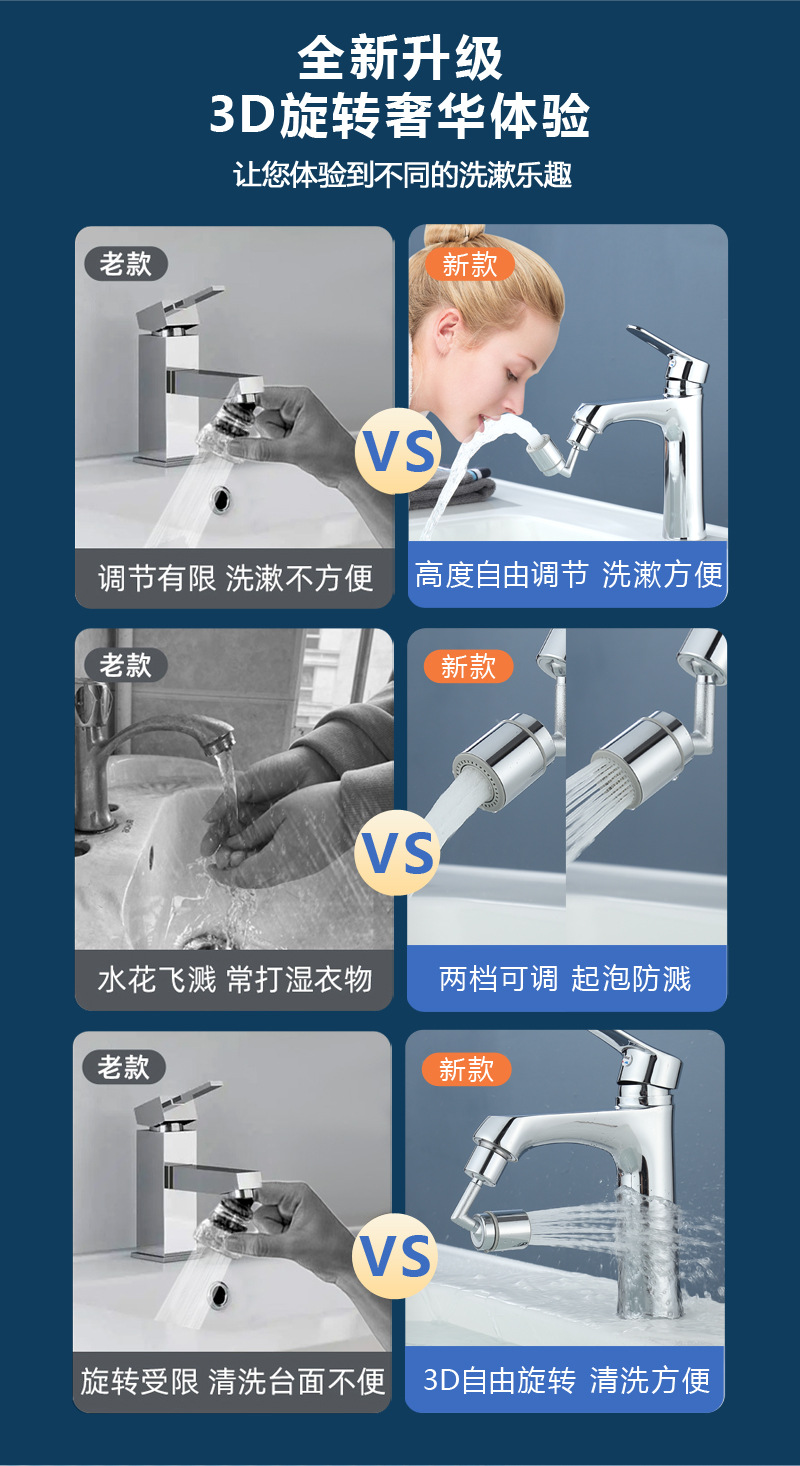 全新升级
3D旋转奢华体验
让您体验到不同的洗漱乐趣

老款
VS
新款
调节有限 洗漱不方便
高度自由调节 洗漱方便

老款
VS
新款
水花飞溅 常打湿衣物
两档可调 起泡防溅

老款
VS
新款
旋转受限 清洗台面不便
3D自由旋转 清洗方便