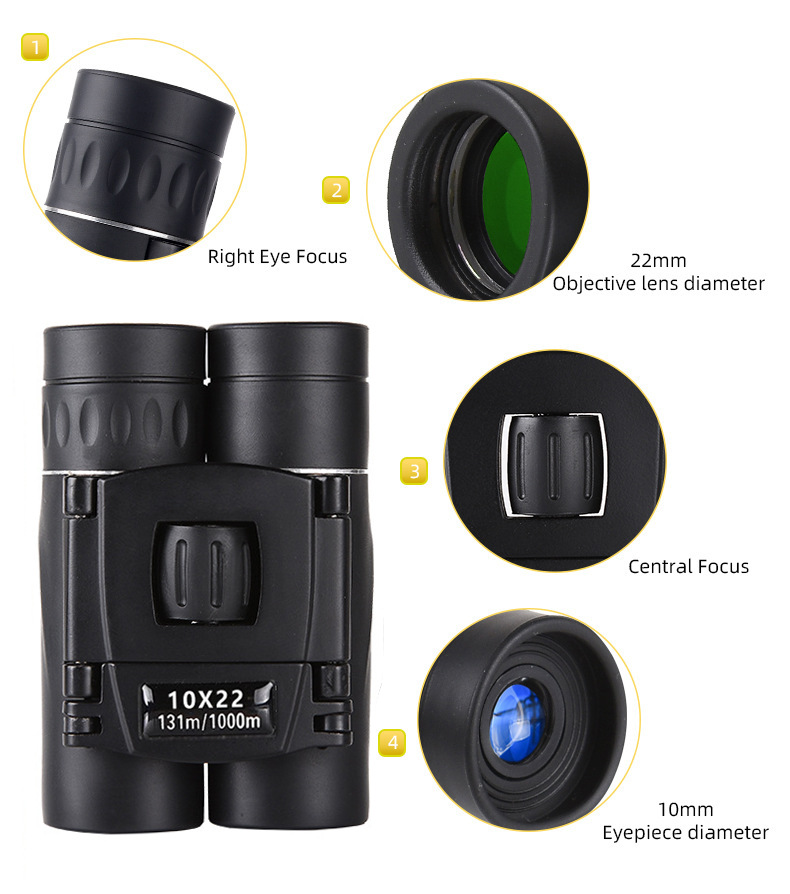 1

Right Eye Focus

2

22mm
Objective lens diameter

3

Central Focus

10X22
131m/1000m

4

10mm
Eyepiece diameter