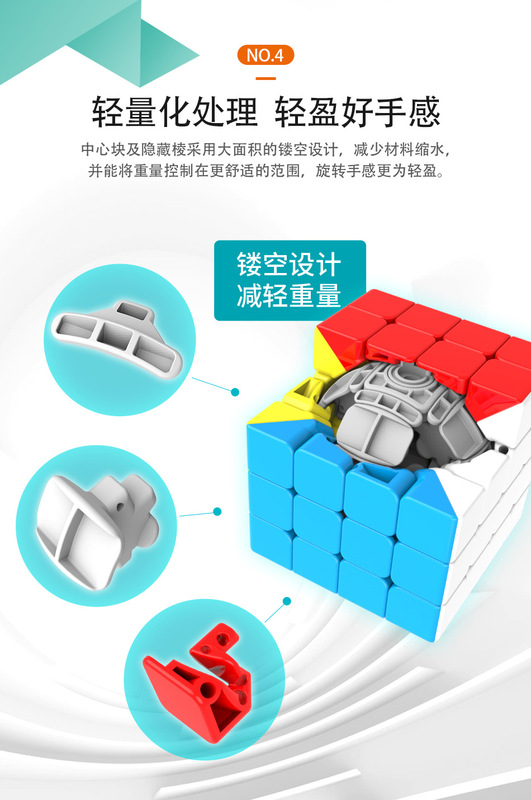 NO.4

轻量化处理 轻盈好手感

中心块及隐藏棱采用大面积的镂空设计，减少材料缩水，并能将重量控制在更舒适的范围，旋转手感更为轻盈。

镂空设计
减轻重量