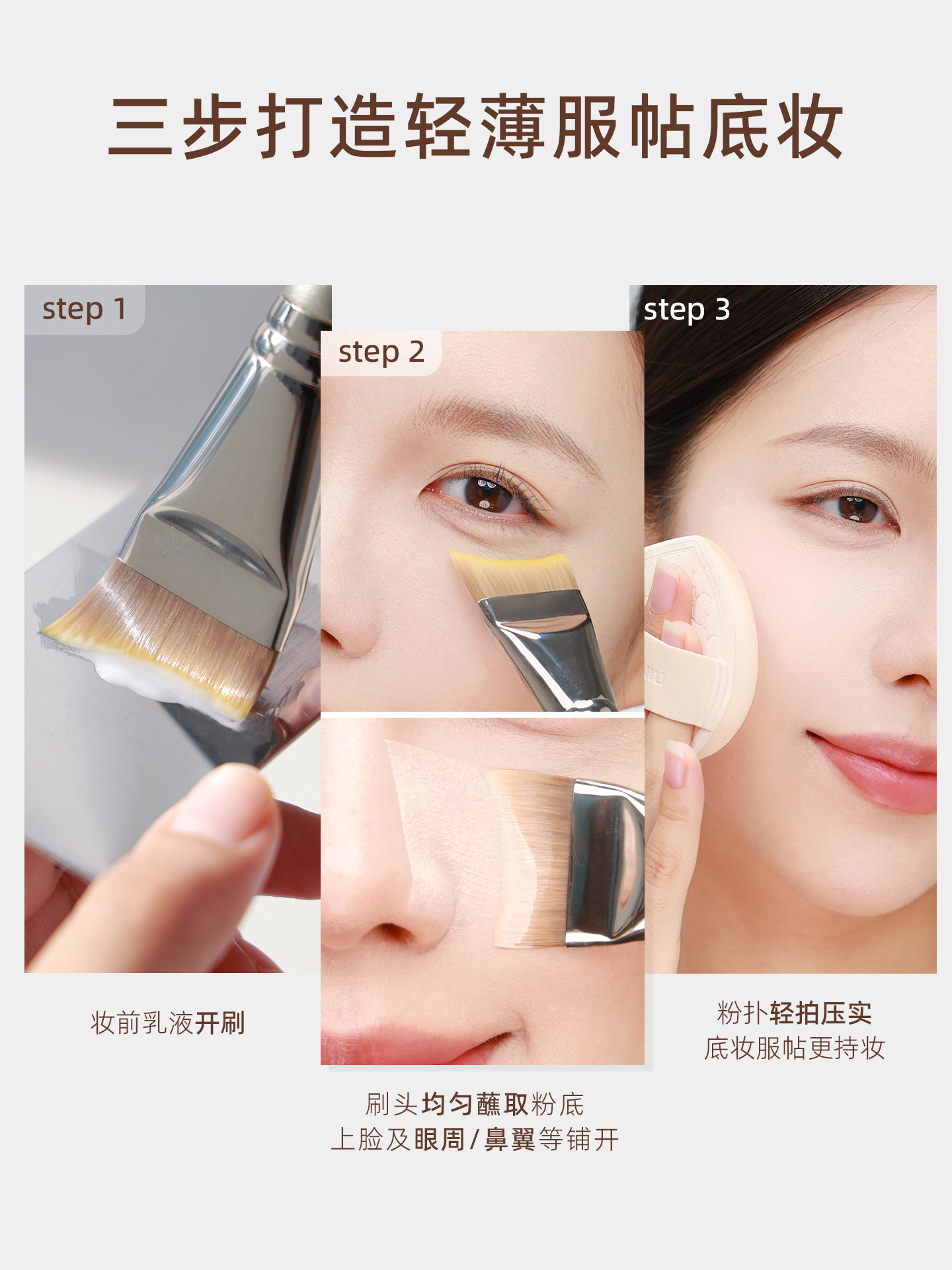 三步打造轻薄服帖底妆

step 1

step 2

step 3

妆前乳液开刷

刷头均匀蘸取粉底
上脸及眼周/鼻翼等铺开

粉扑轻拍压实
底妆服帖更持妆