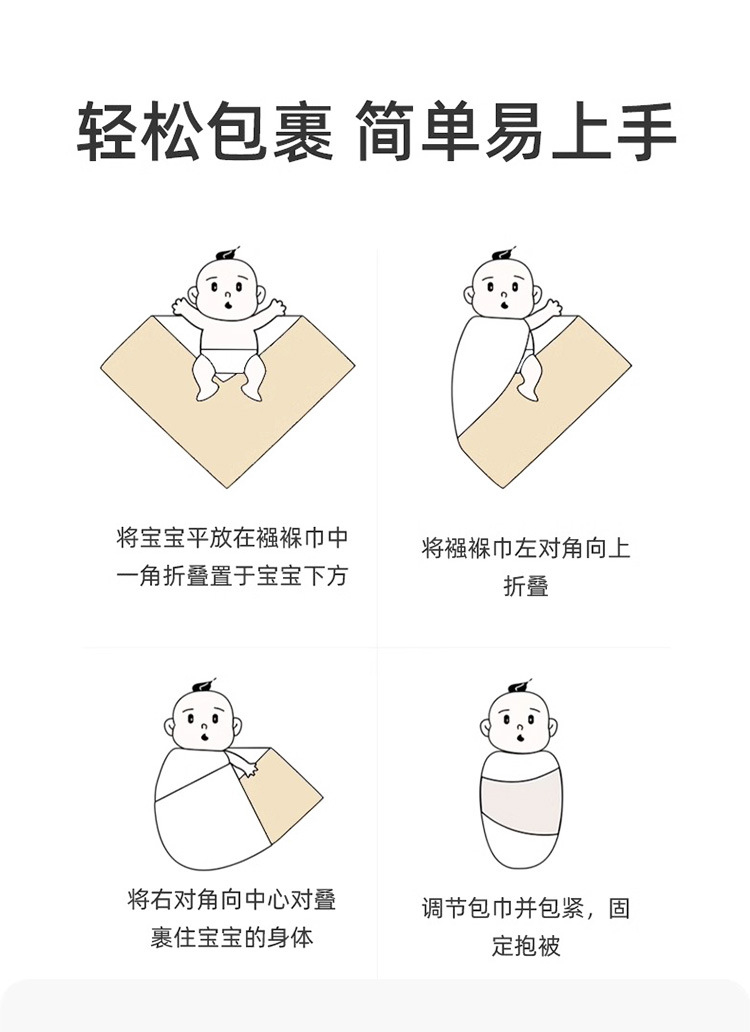 轻松包裹 简单易上手

将宝宝平放在襁褓巾中一角折叠置于宝宝下方

将襁褓巾左对角向上折叠

将右对角向中心对叠裹住宝宝的身体

调节包巾并包紧，固定抱被