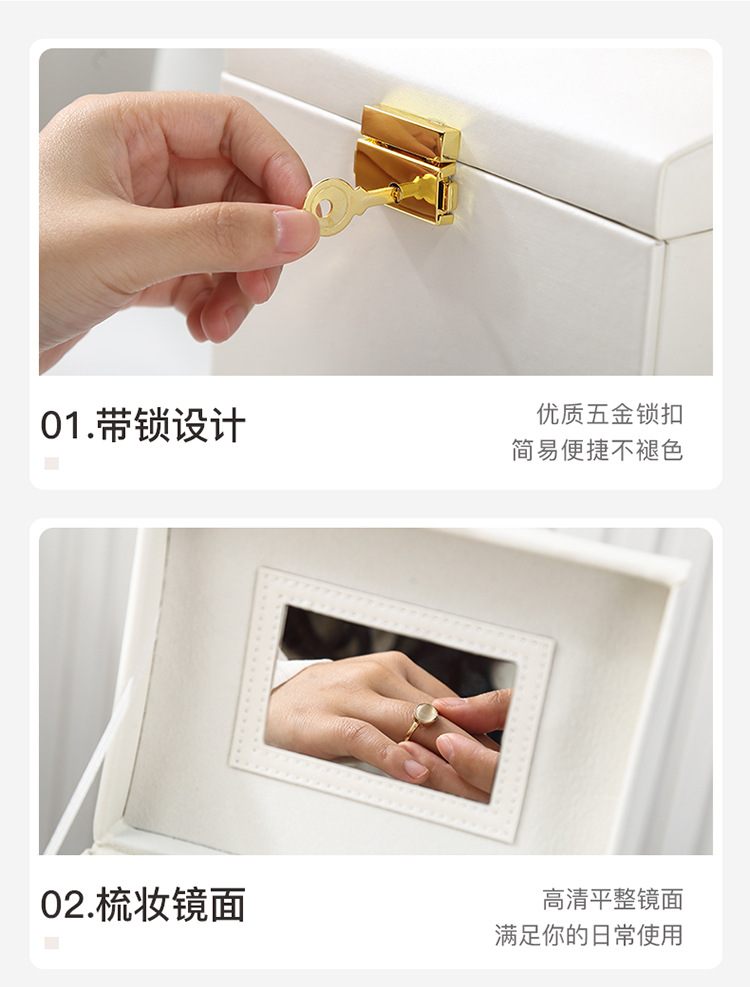 01.带锁设计

优质五金锁扣
简易便捷不褪色

02.梳妆镜面

高清平整镜面
满足你的日常使用