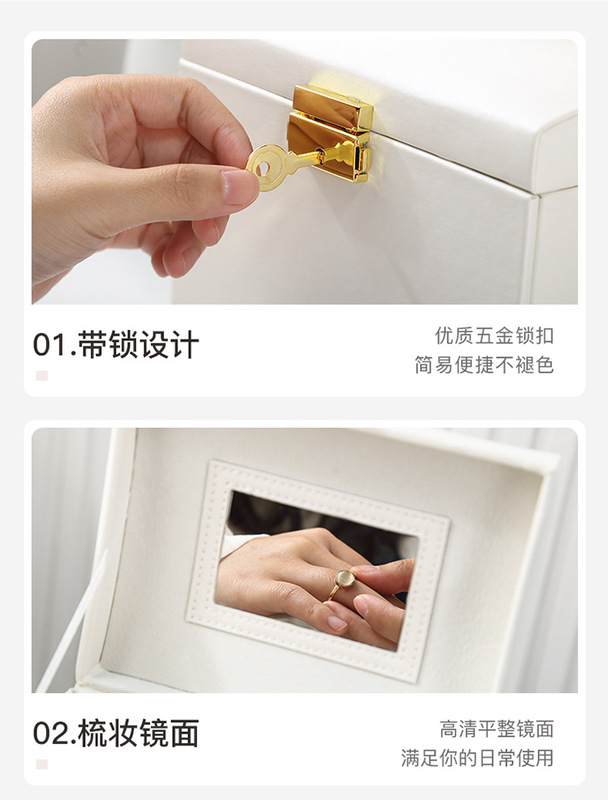 01.带锁设计

优质五金锁扣
简易便捷不褪色

02.梳妆镜面

高清平整镜面
满足你的日常使用