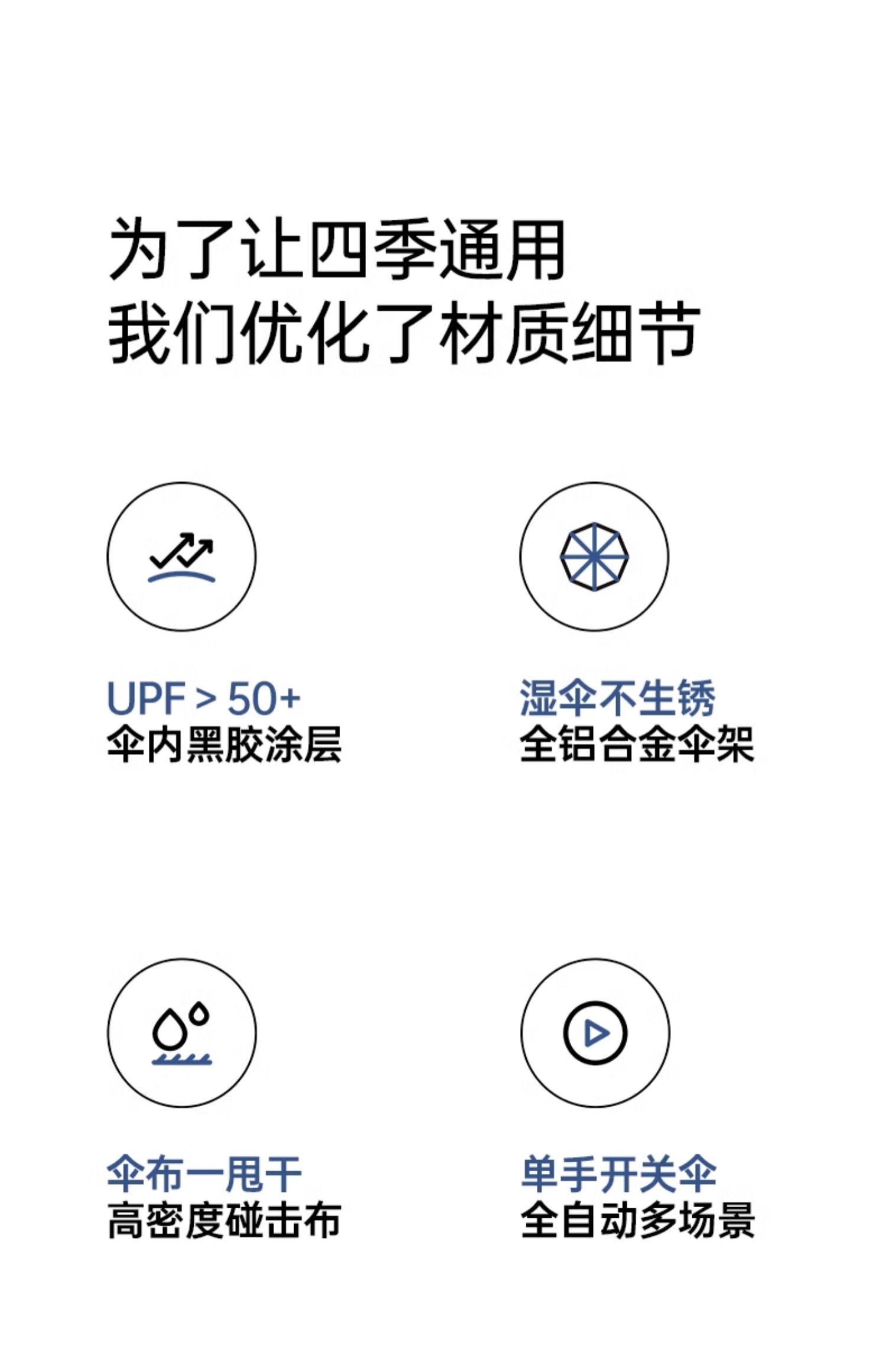 为了让四季通用
我们优化了材质细节

UPF > 50+
伞内黑胶涂层

湿伞不生锈
全铝合金伞架

伞布一甩干
高密度碰击布

单手开关伞
全自动多场景