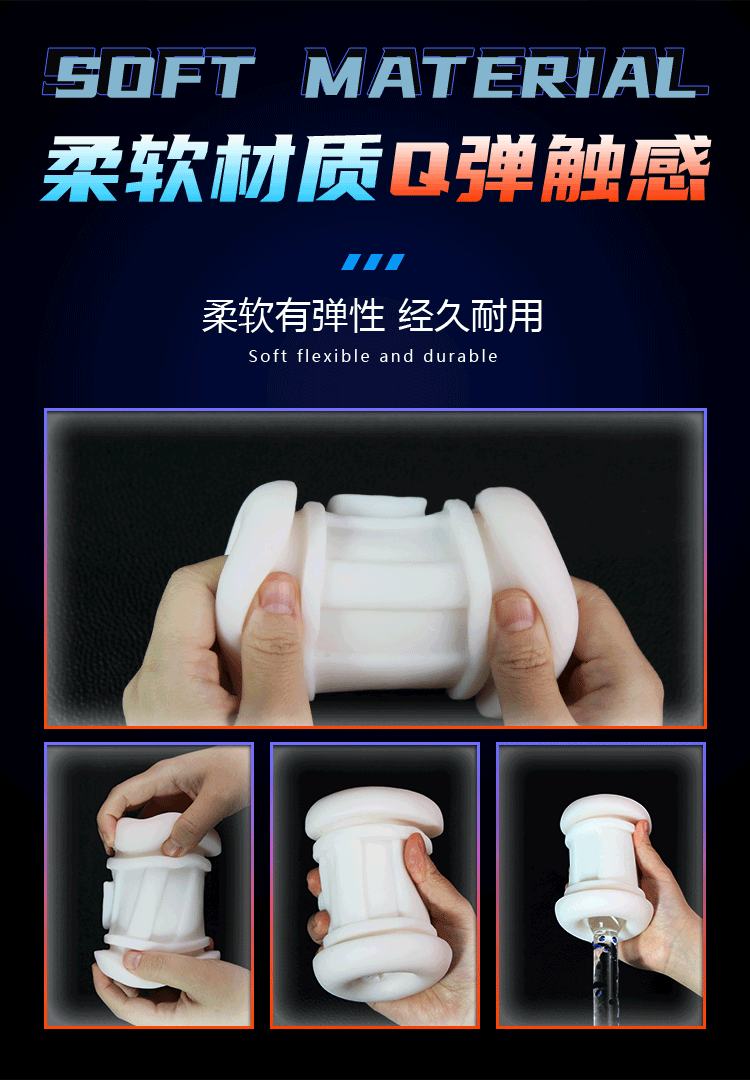 SOFT MATERIAL

柔软材质Q弹触感

柔软有弹性 经久耐用

Soft flexible and durable