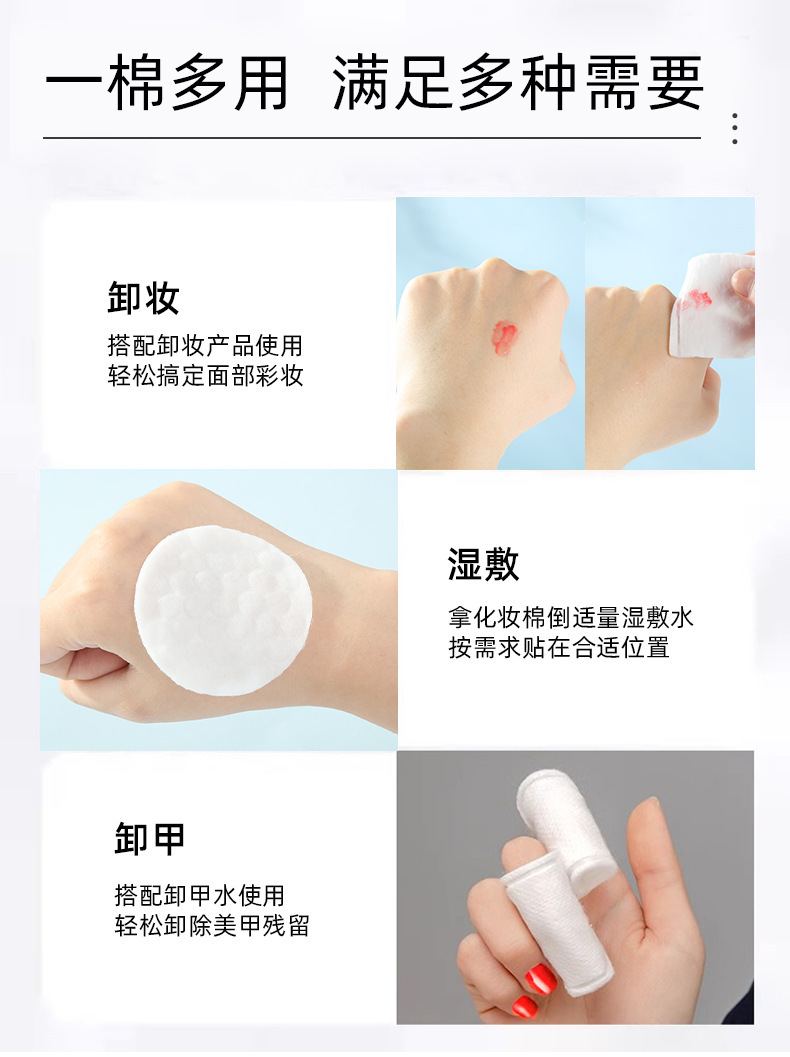 一棉多用 满足多种需要

卸妆

搭配卸妆产品使用
轻松搞定面部彩妆

湿敷

拿化妆棉倒适量湿敷水
按需求贴在合适位置

卸甲

搭配卸甲水使用
轻松卸除美甲残留