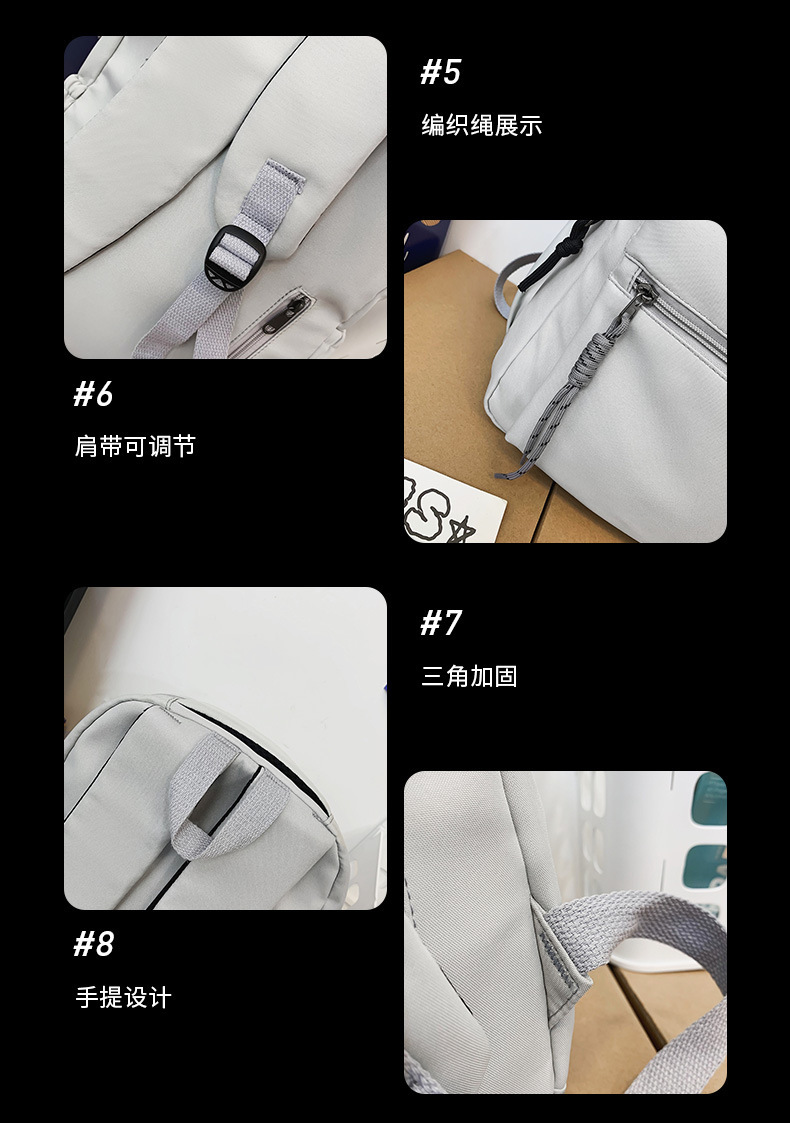 #5

编织绳展示

#6

肩带可调节

#7

三角加固

#8

手提设计