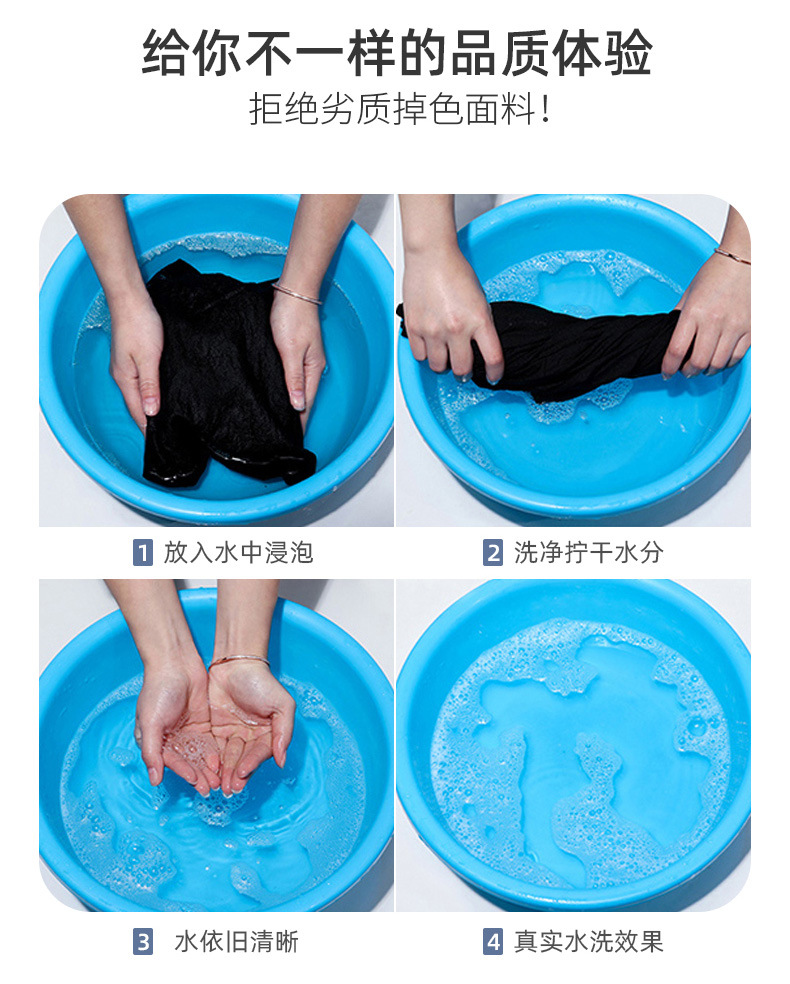 给你不一样的品质体验
拒绝劣质掉色面料!

1 放入水中浸泡

2 洗净拧干水分

3 水依旧清晰

4 真实水洗效果