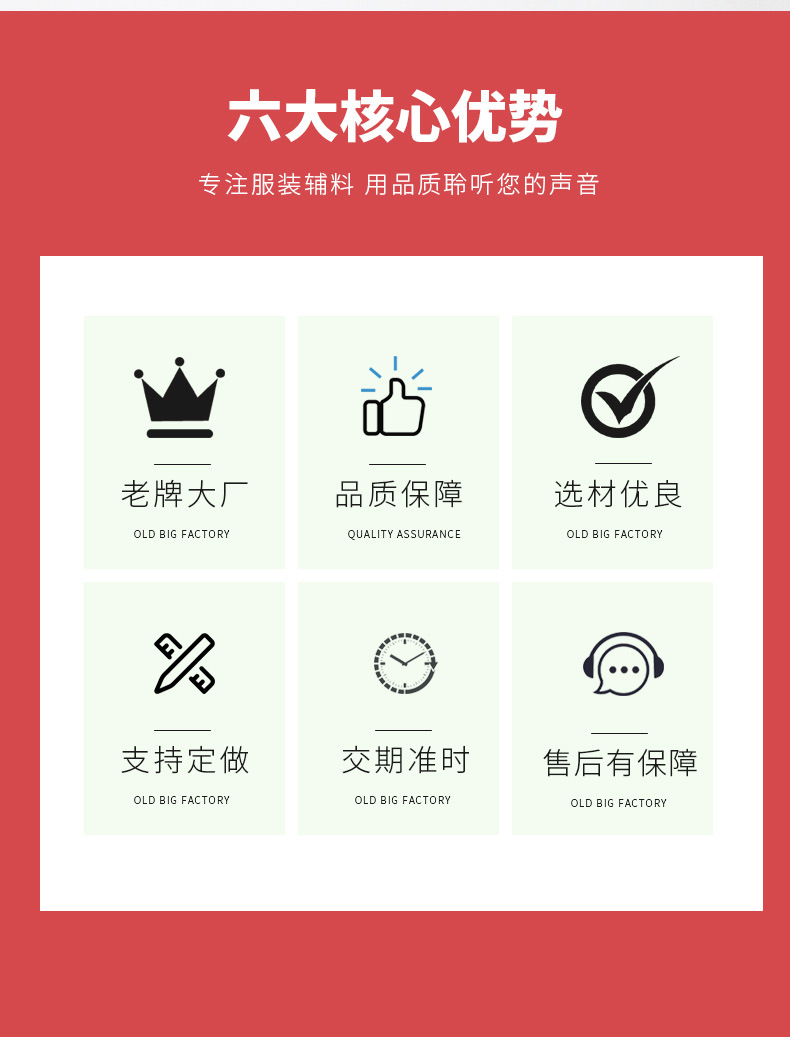 六大核心优势

专注服装辅料 用品质聆听您的声音

老牌大厂

OLD BIG FACTORY

品质保障

QUALITY ASSURANCE

选材优良

OLD BIG FACTORY

支持定做

OLD BIG FACTORY

交期准时

OLD BIG FACTORY

售后有保障

OLD BIG FACTORY