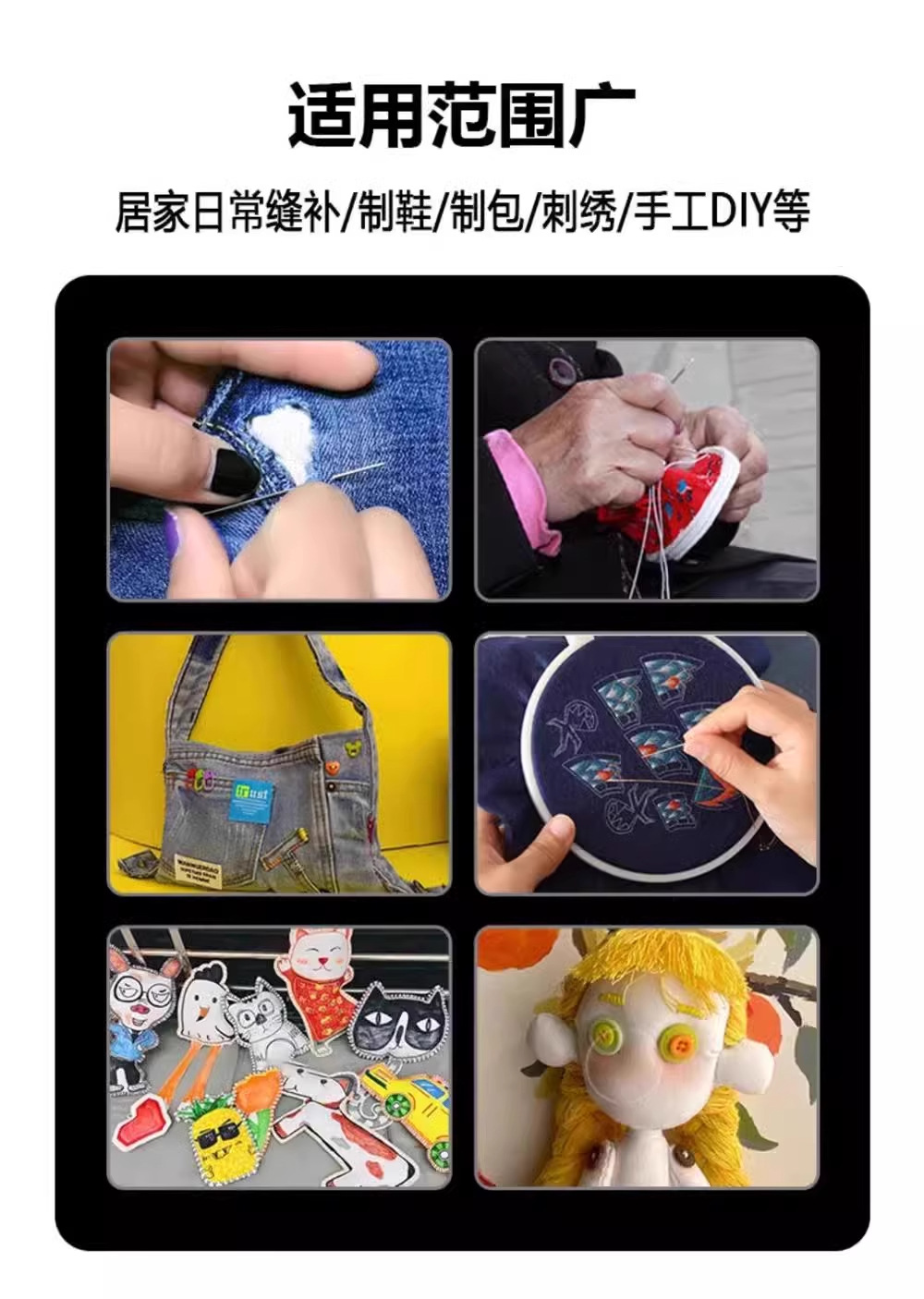 适用范围广

居家日常缝补/制鞋/制包/刺绣/手工DIY等

trust