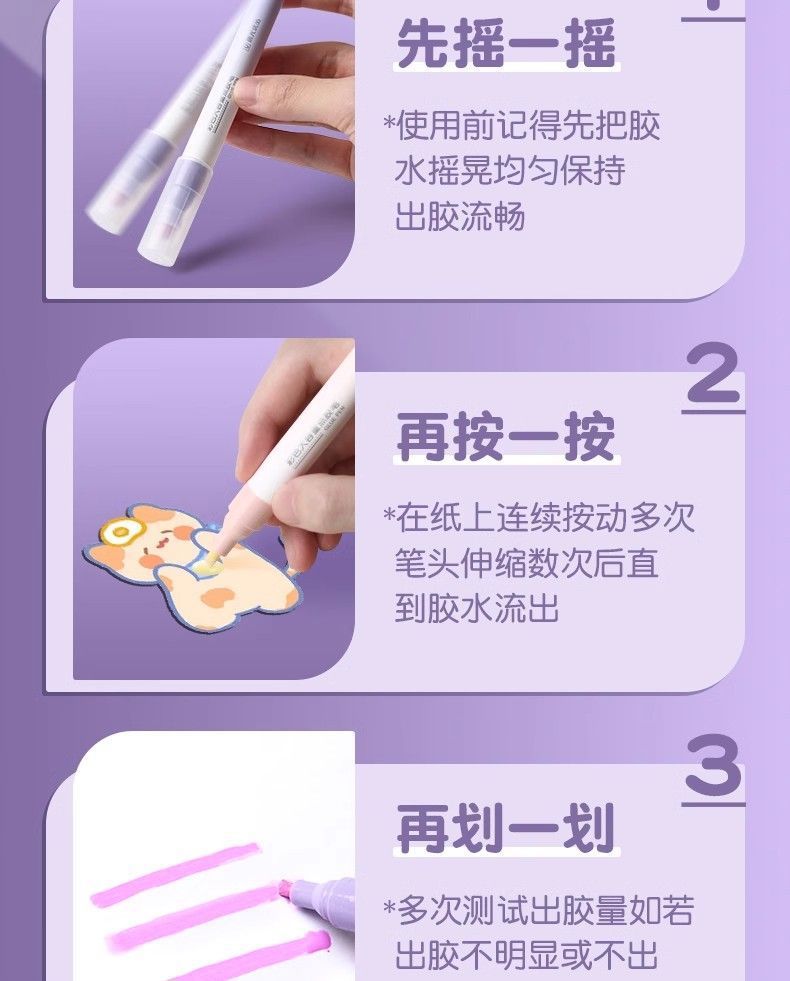 先摇一摇

*使用前记得先把胶水摇晃均匀保持出胶流畅

2

再按一按

*在纸上连续按动多次笔头伸缩数次后直到胶水流出

3

再划一划

*多次测试出胶量如若出胶不明显或不出