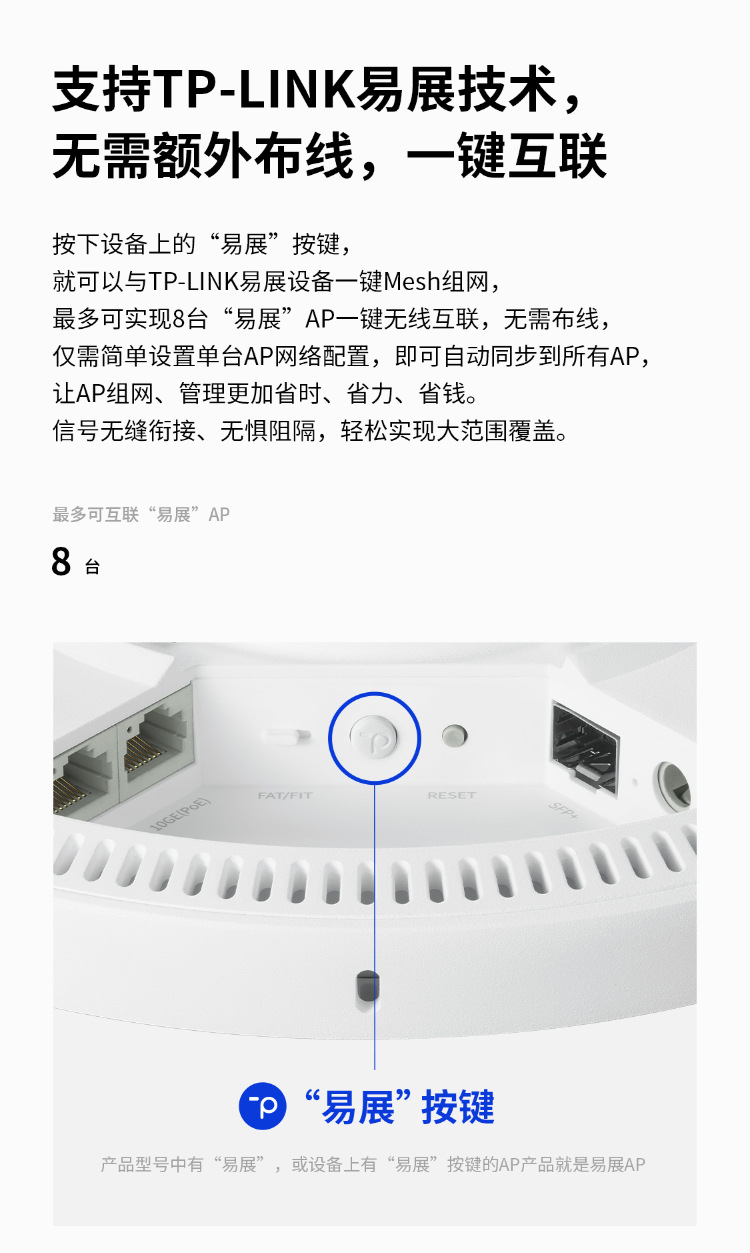 支持TP-LINK易展技术，
无需额外布线，一键互联

按下设备上的“易展”按键，
就可以与TP-LINK易展设备一键Mesh组网，
最多可实现8台“易展”AP一键无线互联，无需布线，
仅需简单设置单台AP网络配置，即可自动同步到所有AP，
让AP组网、管理更加省时、省力、省钱。
信号无缝衔接、无惧阻隔，轻松实现大范围覆盖。

最多可互联“易展”AP

8 台

10GE(PoE)

FAT/FIT

RESET

SFP+

“易展”按键

产品型号中有“易展”，或设备上有“易展”按键的AP产品就是易展AP