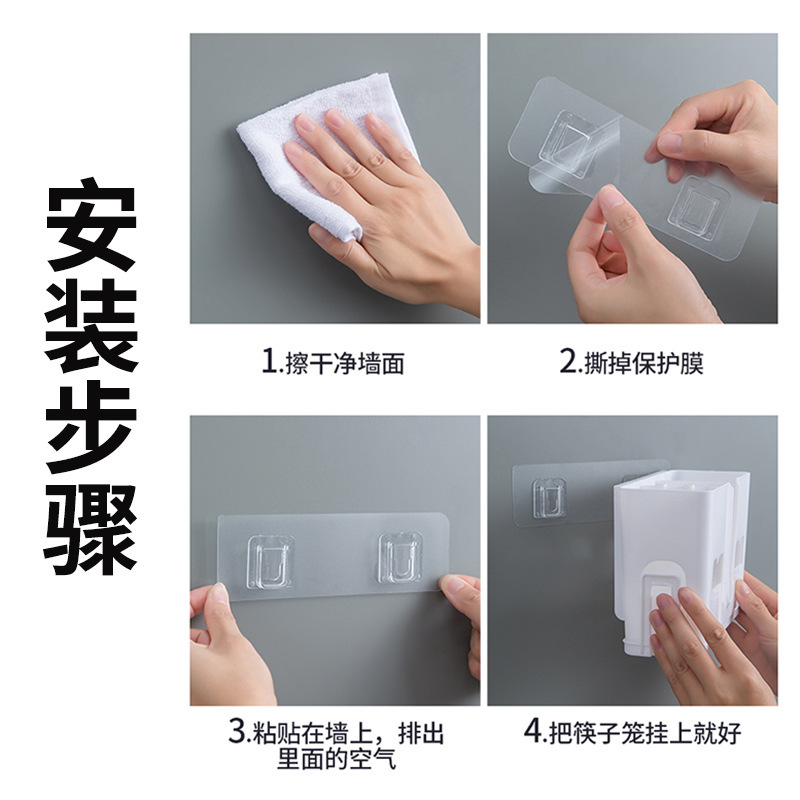 安装步骤

1.擦干净墙面

2.撕掉保护膜

3.粘贴在墙上，排出里面的空气

4.把筷子笼挂上就好