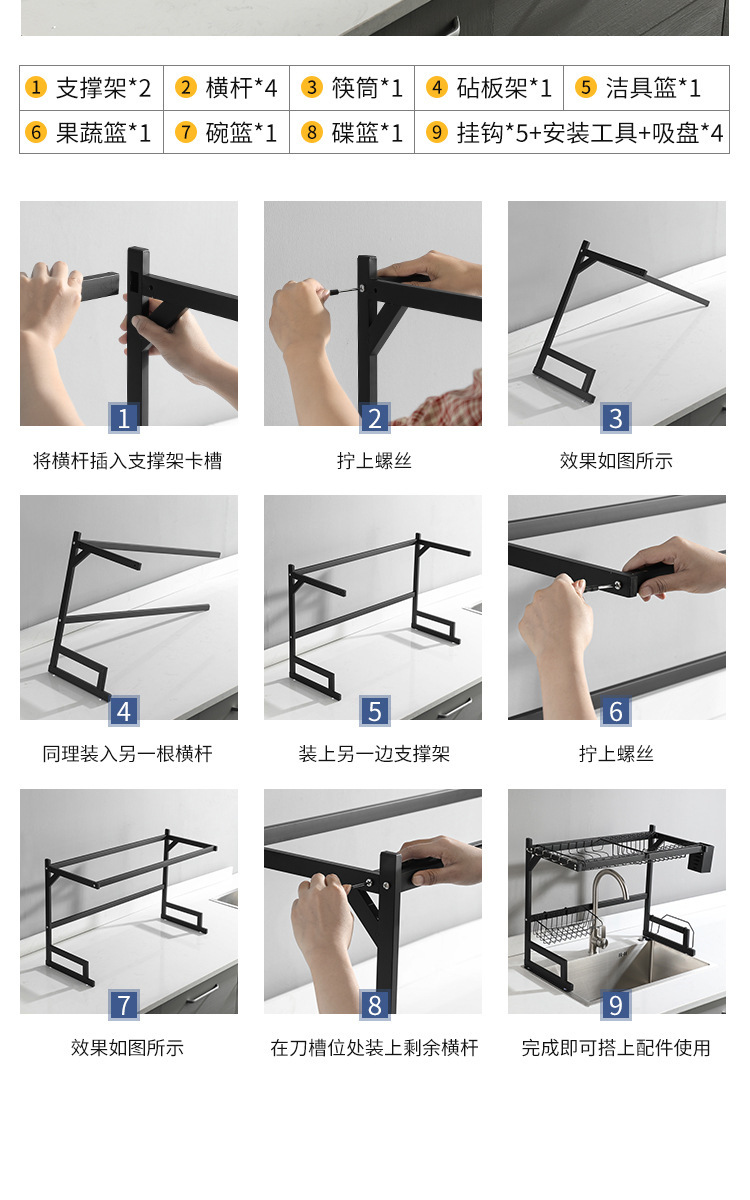 | 1 支撑架*2 | 2 横杆*4 | 3 筷筒*1 | 4 砧板架*1 | 5 洁具篮*1 |
|---|---|---|---|---|
| 6 果蔬篮*1 | 7 碗篮*1 | 8 碟篮*1 | 9 挂钩*5+安装工具+吸盘*4 | |

1
将横杆插入支撑架卡槽

2
拧上螺丝

3
效果如图所示

4
同理装入另一根横杆

5
装上另一边支撑架

6
拧上螺丝

7
效果如图所示

8
在刀槽位处装上剩余横杆

9
完成即可搭上配件使用