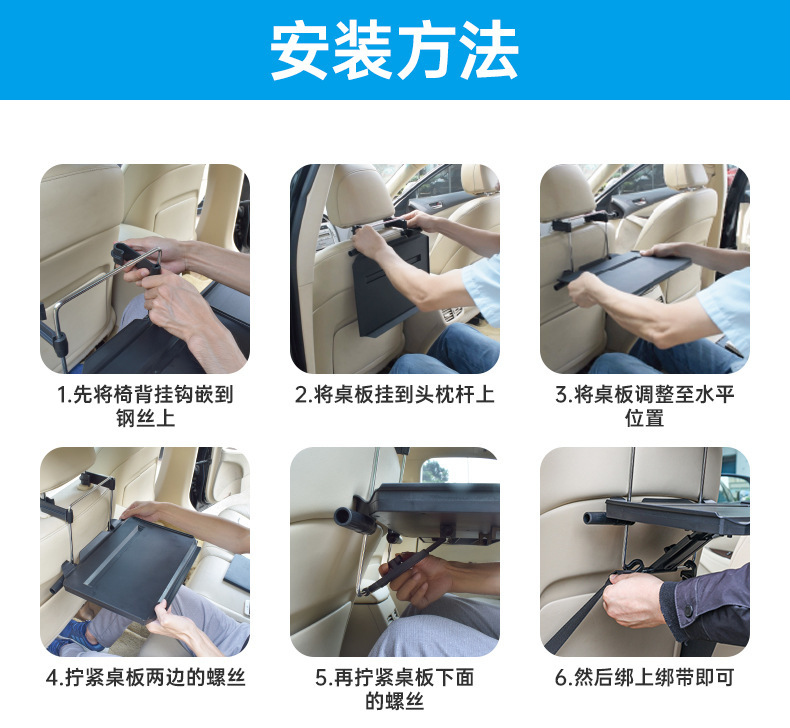 安装方法

1.先将椅背挂钩嵌到钢丝上

2.将桌板挂到头枕杆上

3.将桌板调整至水平位置

4.拧紧桌板两边的螺丝

5.再拧紧桌板下面的螺丝

6.然后绑上绑带即可