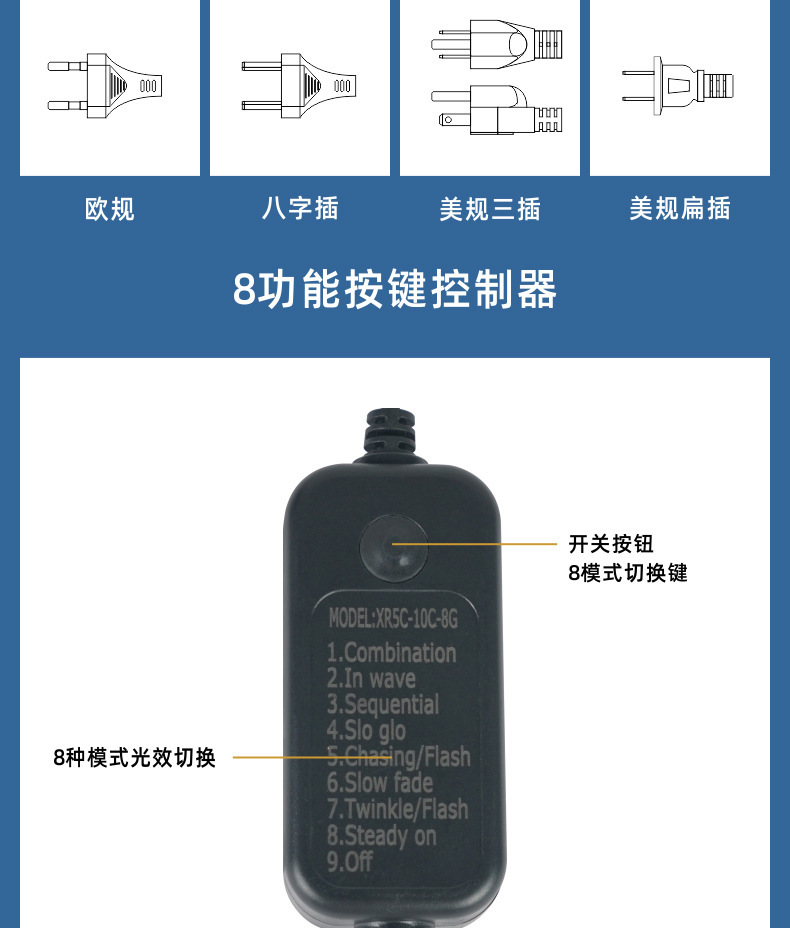 欧规

八字插

美规三插

美规扁插

8功能按键控制器

开关按钮
8模式切换键

MODEL:XR5C-10C-8G
1.Combination
2.In wave
3.Sequential
4.Slo glo
5.Chasing/Flash
6.Slow fade
7.Twinkle/Flash
8.Steady on
9.Off

8种模式光效切换