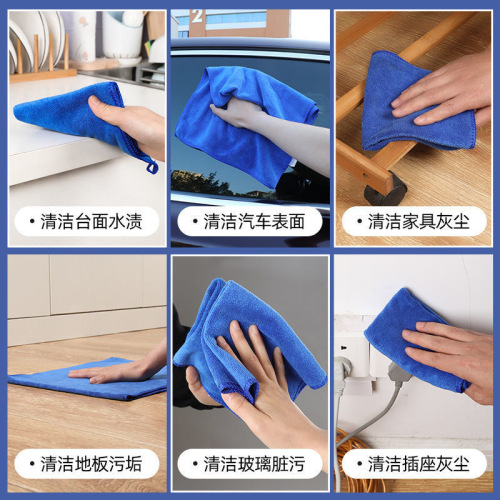 2

• 清洁台面水渍

• 清洁汽车表面

• 清洁家具灰尘

• 清洁地板污垢

• 清洁玻璃脏污

• 清洁插座灰尘