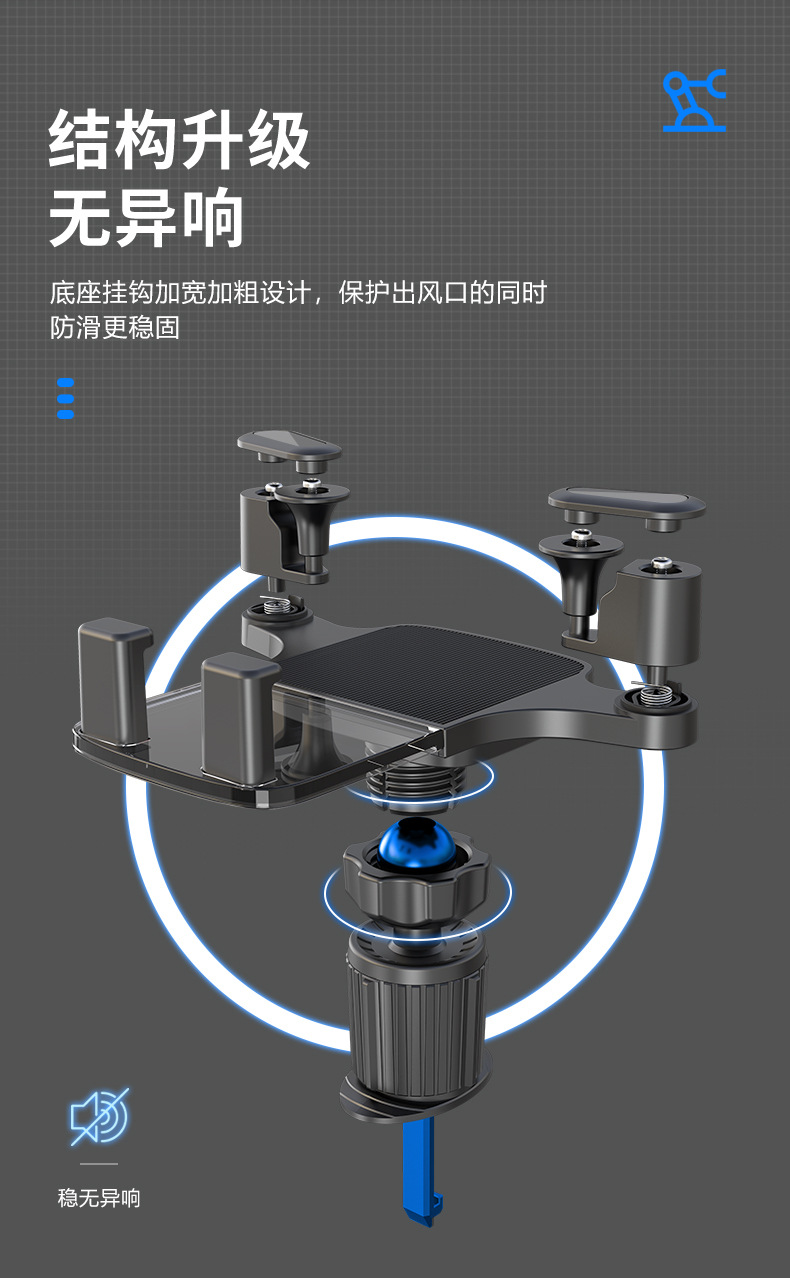 结构升级
无异响

底座挂钩加宽加粗设计，保护出风口的同时防滑更稳固

稳无异响