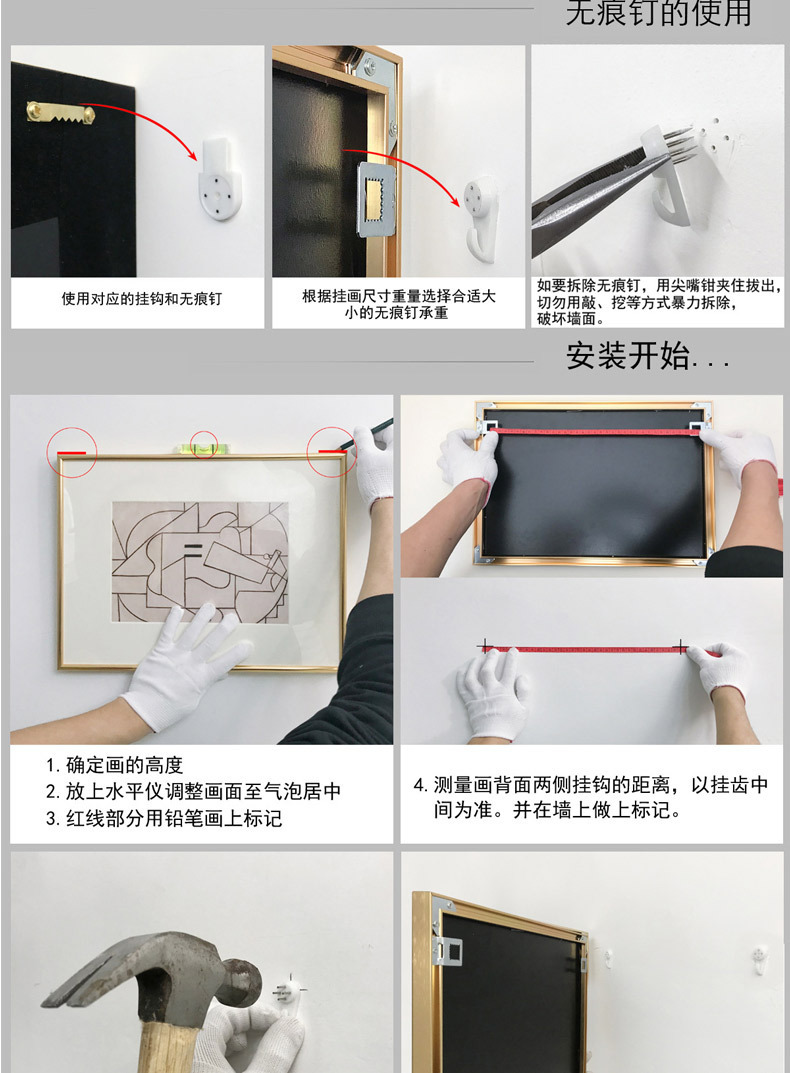 无痕钉的使用

使用对应的挂钩和无痕钉

根据挂画尺寸重量选择合适大小的无痕钉承重

如要拆除无痕钉，用尖嘴钳夹住拔出，切勿用敲、挖等方式暴力拆除，破坏墙面。

安装开始...

1. 确定画的高度
2. 放上水平仪调整画面至气泡居中
3. 红线部分用铅笔画上标记

4. 测量画背面两侧挂钩的距离，以挂齿中间为准。并在墙上做上标记。