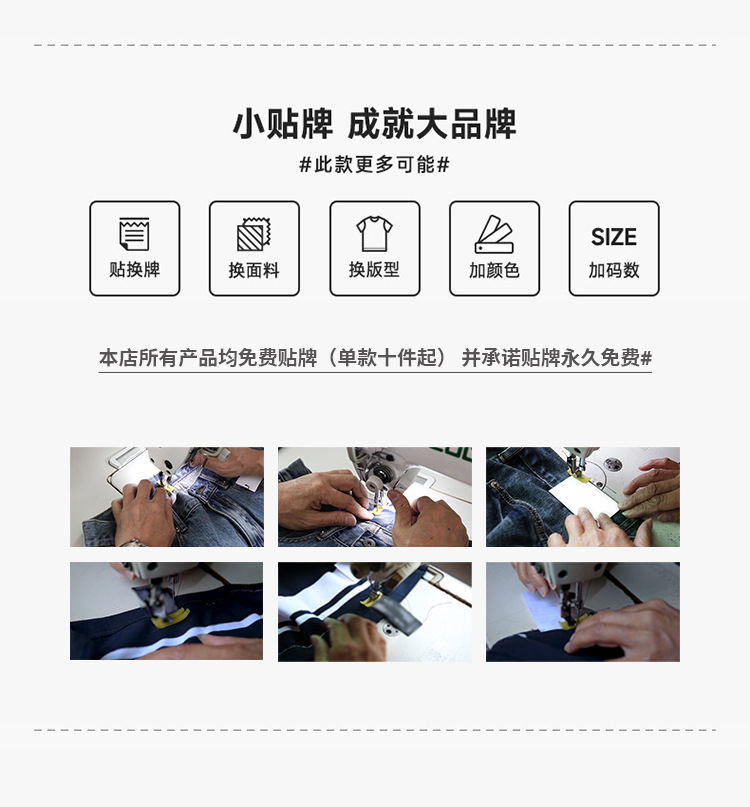 小贴牌 成就大品牌

#此款更多可能#

贴换牌

换面料

换版型

加颜色

SIZE
加码数

本店所有产品均免费贴牌（单款十件起） 并承诺贴牌永久免费#