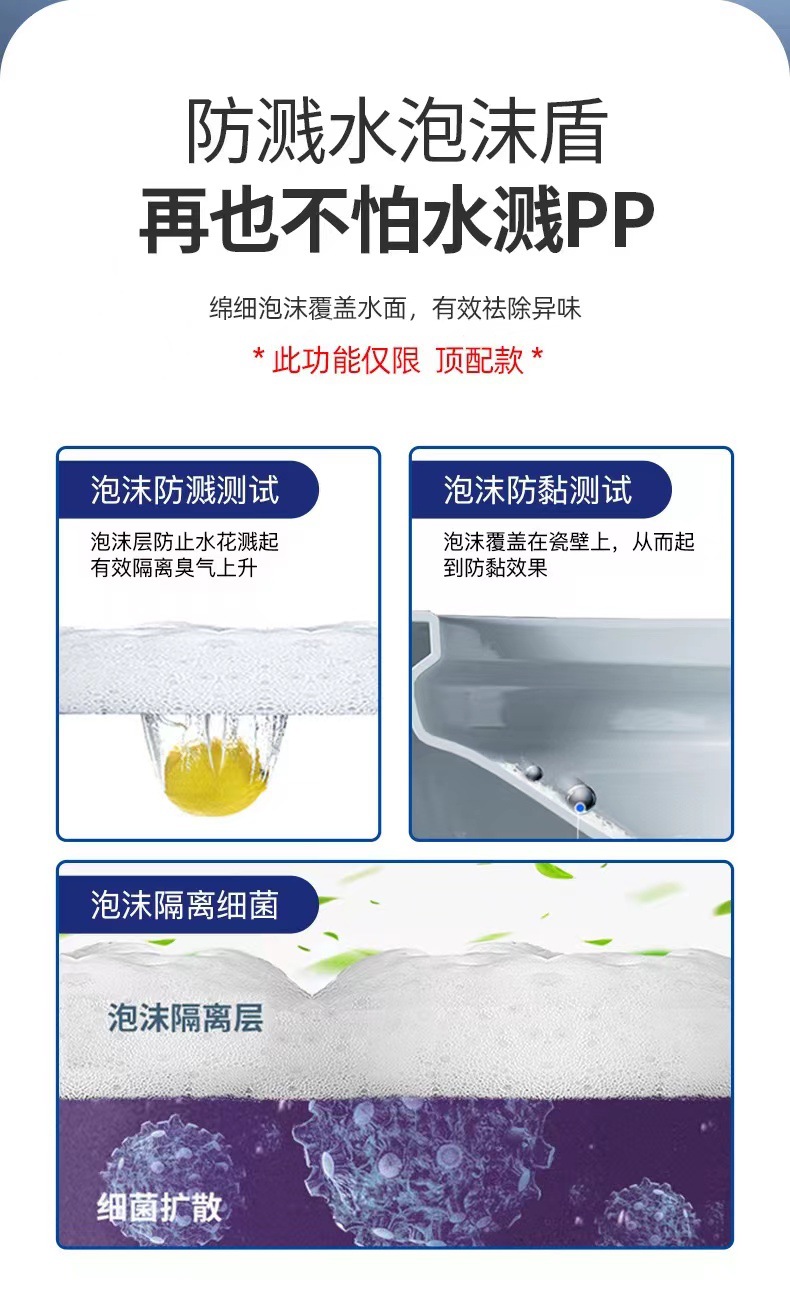 防溅水泡沫盾
再也不怕水溅PP

绵细泡沫覆盖水面，有效祛除异味

* 此功能仅限 顶配款 *

泡沫防溅测试

泡沫层防止水花溅起
有效隔离臭气上升

泡沫防黏测试

泡沫覆盖在瓷壁上，从而起到防黏效果

泡沫隔离细菌

泡沫隔离层

细菌扩散