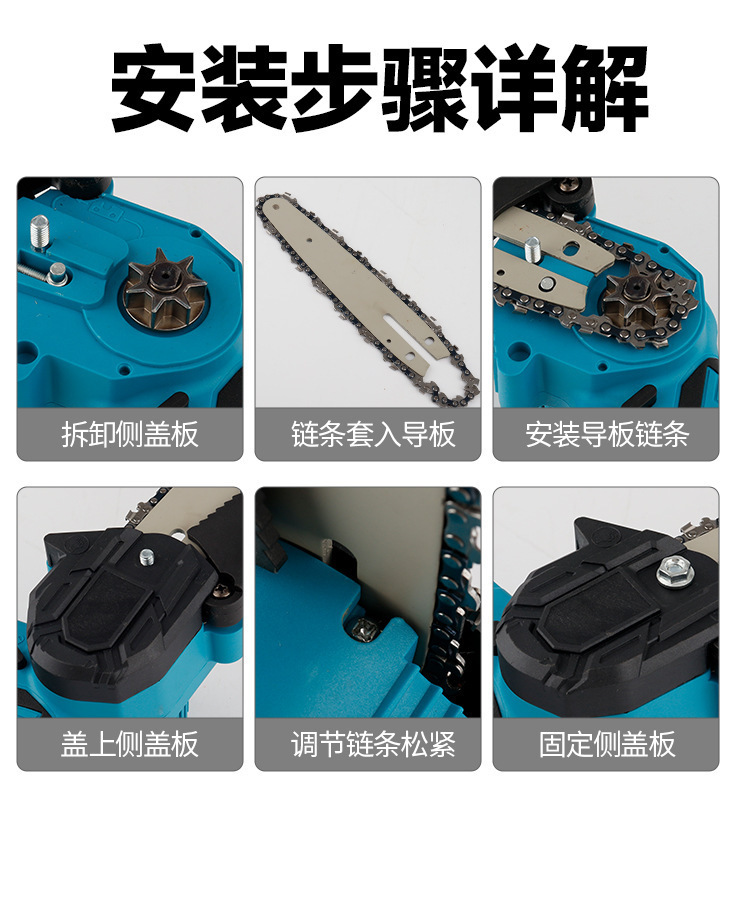 安装步骤详解

拆卸侧盖板

链条套入导板

安装导板链条

盖上侧盖板

调节链条松紧

固定侧盖板