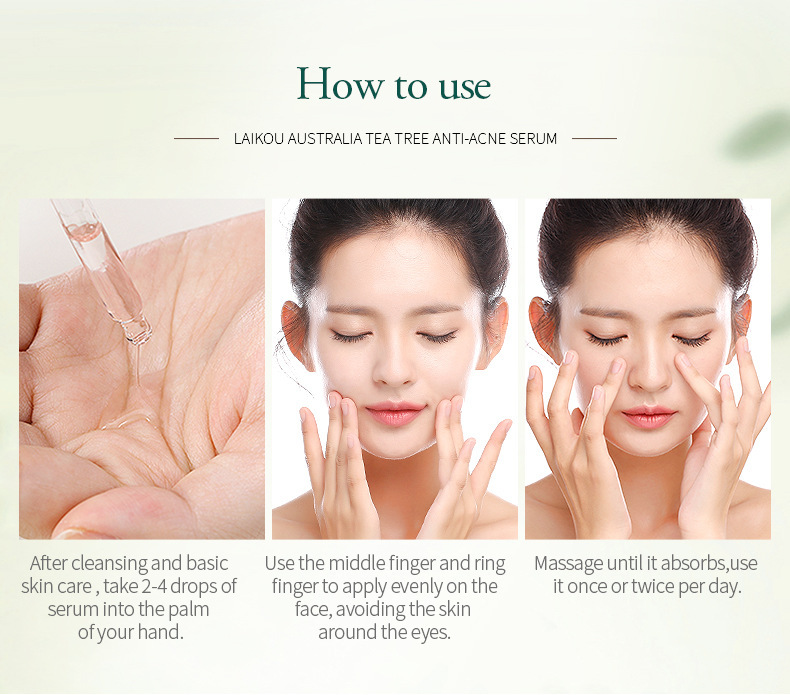 How to use

LAIKOU AUSTRALIA TEA TREE ANTI-ACNE SERUM

After cleansing and basic skin care , take 2-4 drops of serum into the palm of your hand.

Use the middle finger and ring finger to apply evenly on the face, avoiding the skin around the eyes.

Massage until it absorbs,use it once or twice per day.