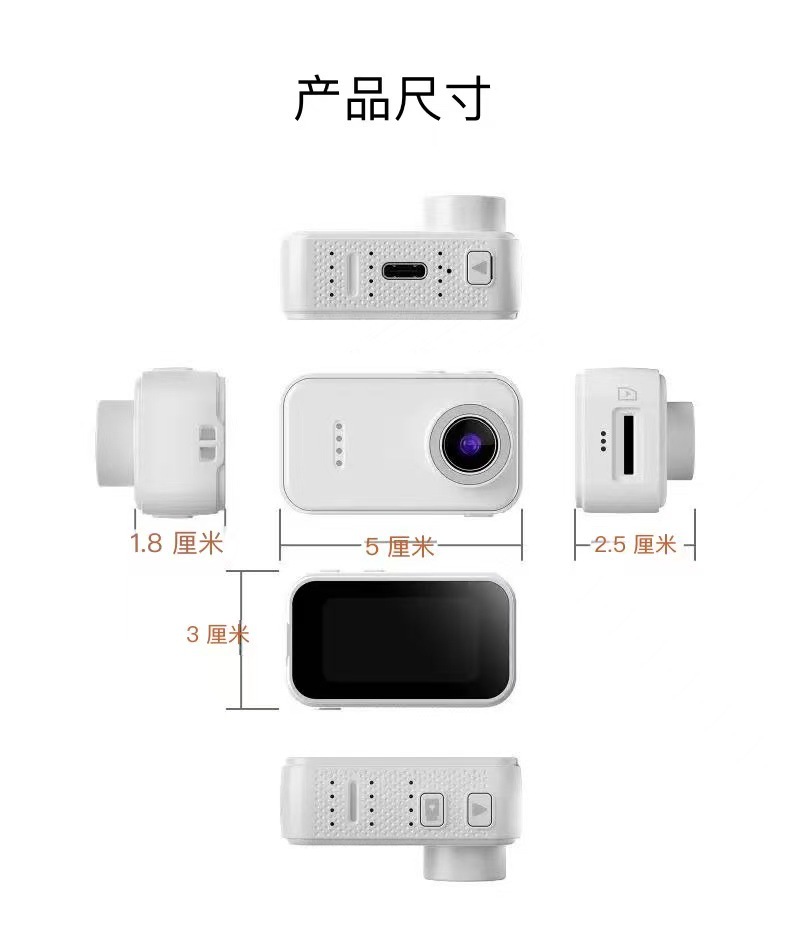 产品尺寸

1.8 厘米

5 厘米

2.5 厘米

3 厘米