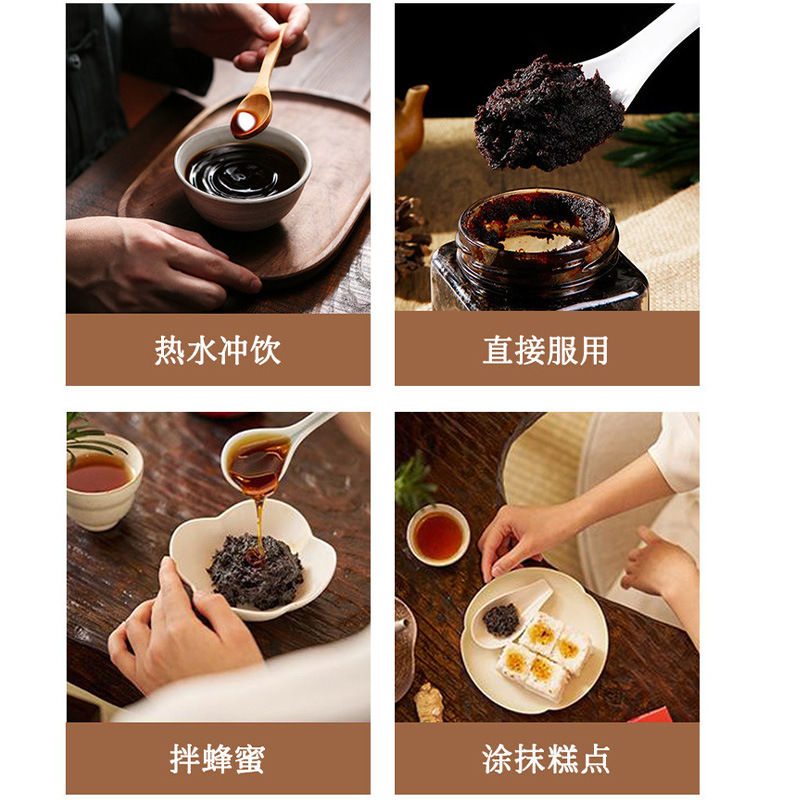 热水冲饮

直接服用

拌蜂蜜

涂抹糕点