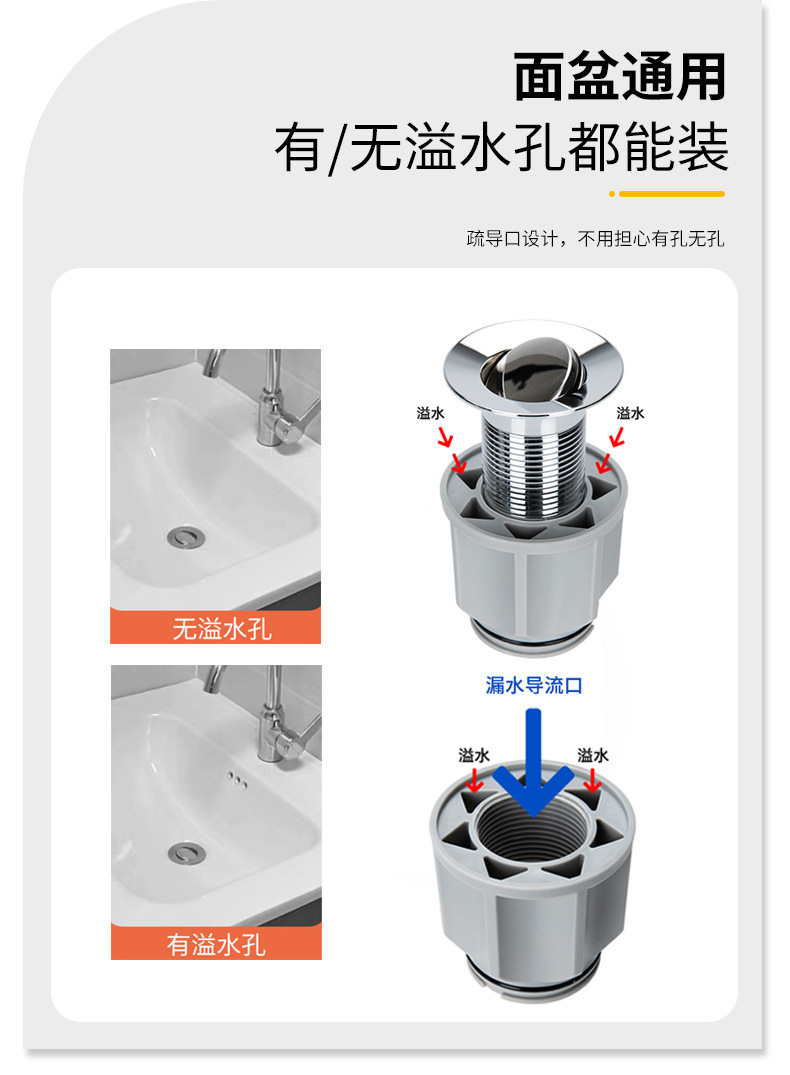 面盆通用
有/无溢水孔都能装

疏导口设计，不用担心有孔无孔

无溢水孔

有溢水孔

溢水 溢水

漏水导流口

溢水 溢水