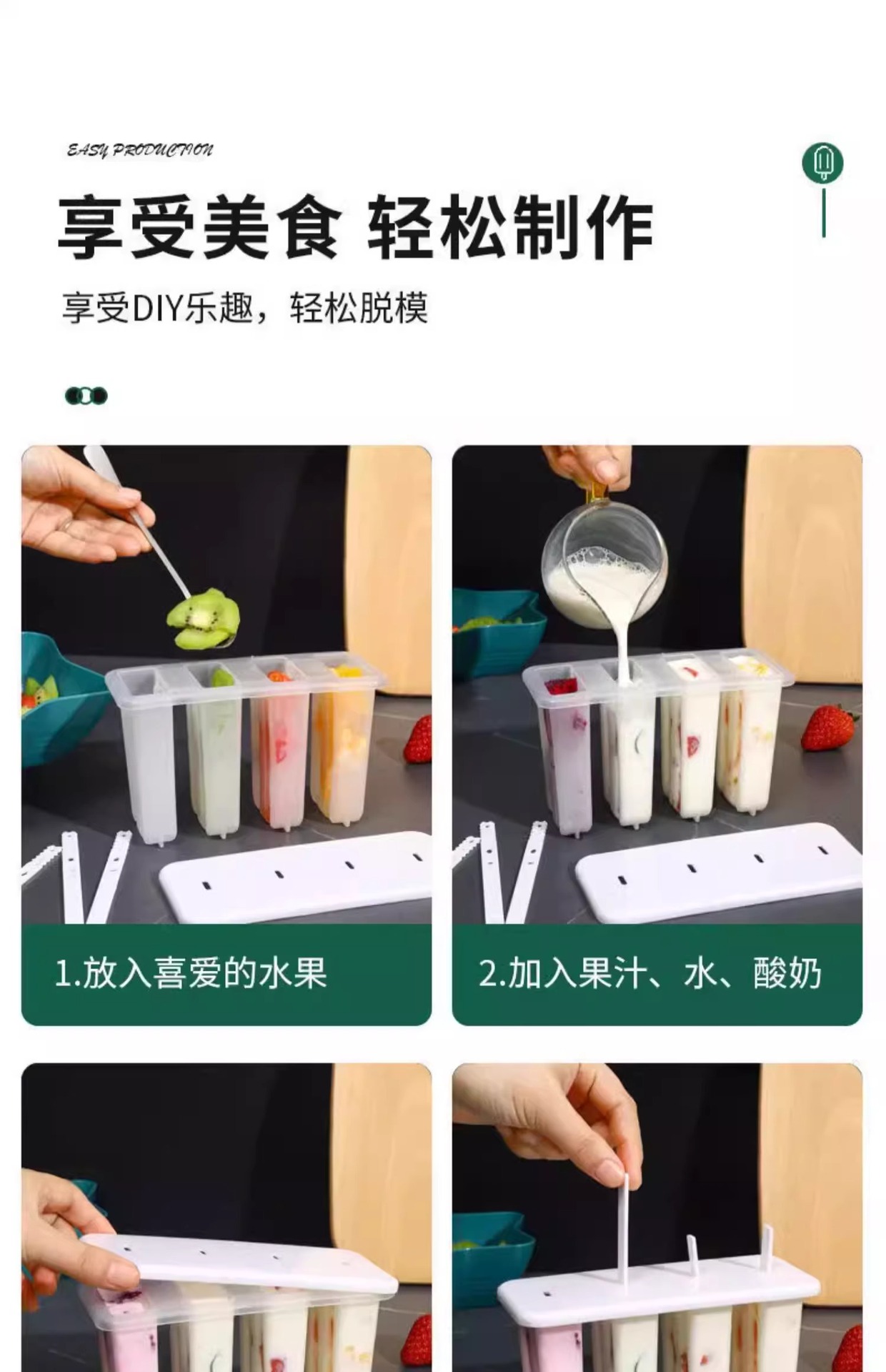 EASY PRODUCTION

享受美食 轻松制作

享受DIY乐趣，轻松脱模

1.放入喜爱的水果

2.加入果汁、水、酸奶