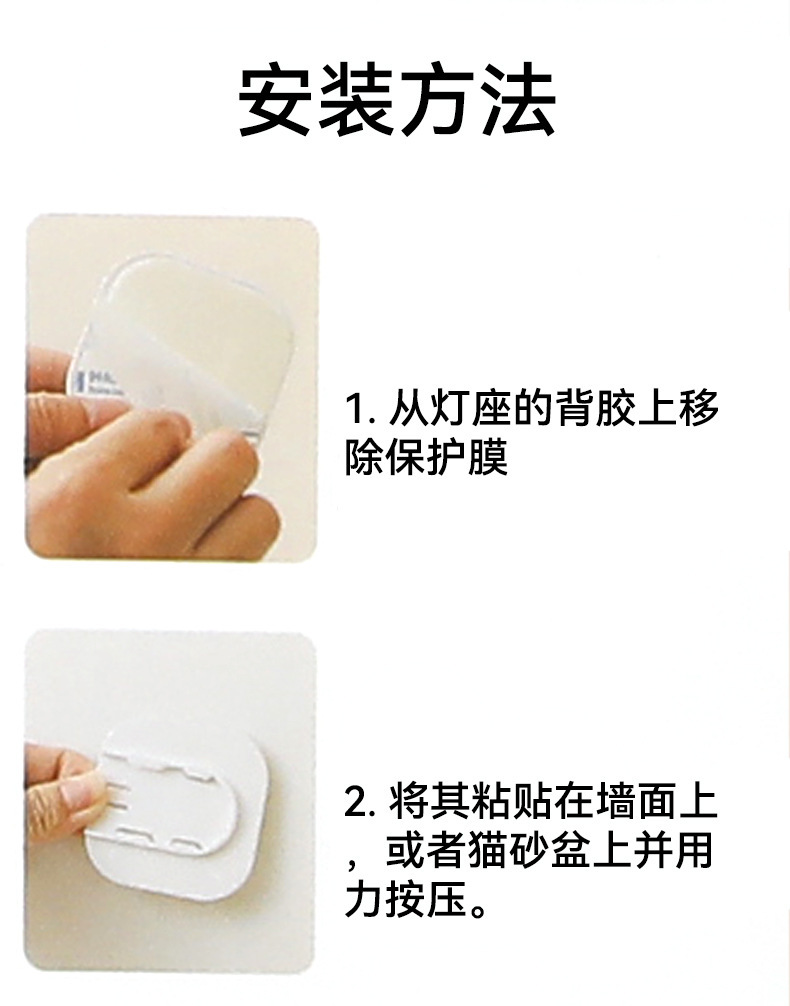 安装方法

1. 从灯座的背胶上移除保护膜

2. 将其粘贴在墙面上，或者猫砂盆上并用力按压。