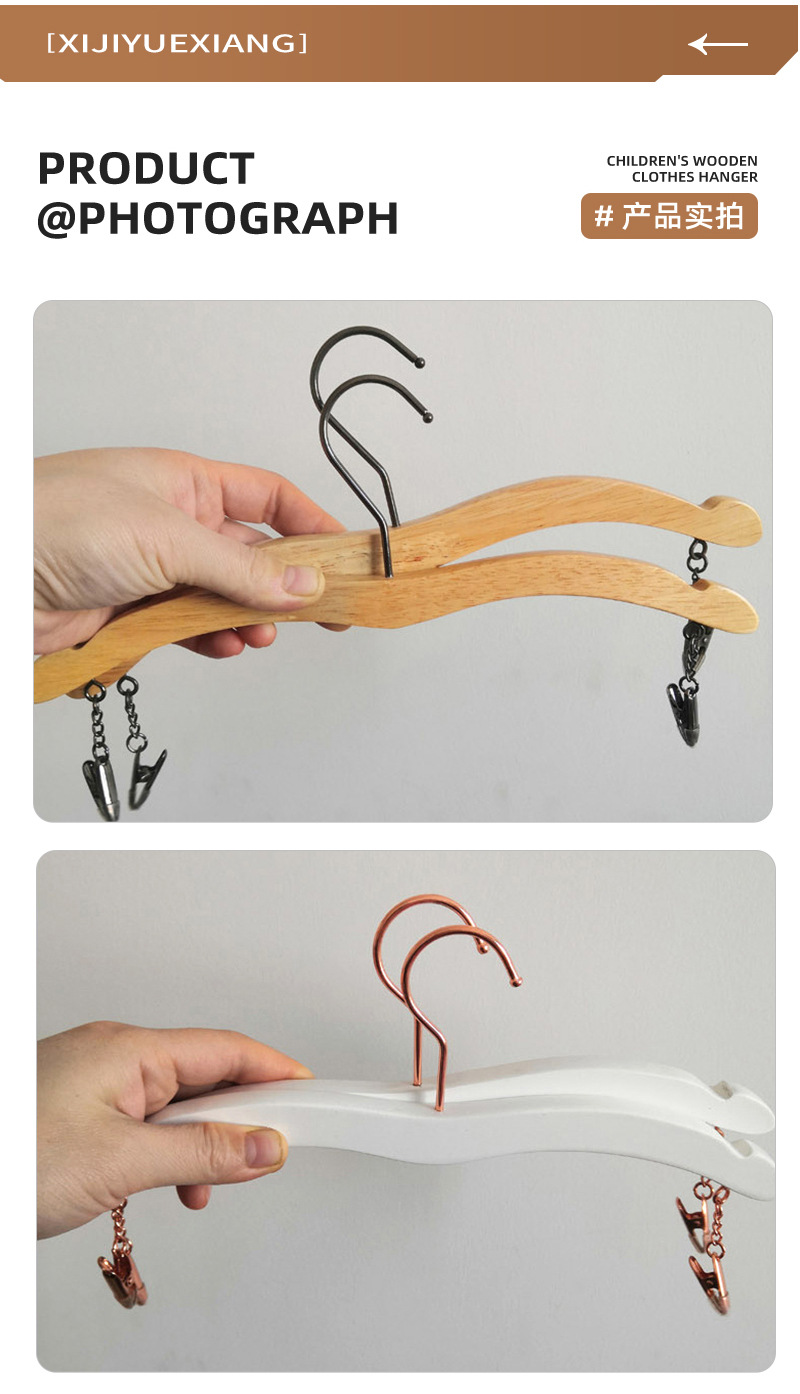 [XIJIYUEXIANG]

PRODUCT
@PHOTOGRAPH

CHILDREN'S WOODEN
CLOTHES HANGER

# 产品实拍