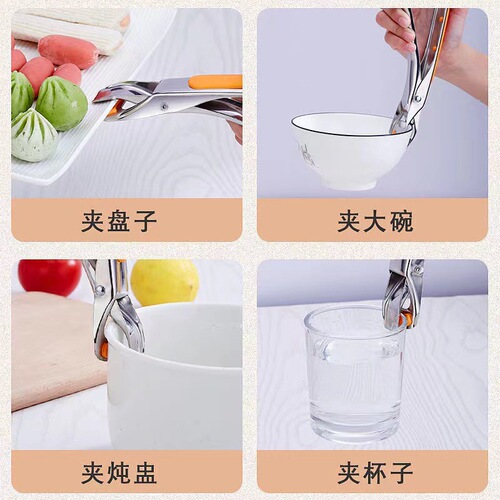 夹盘子

夹大碗

夹炖盅

夹杯子