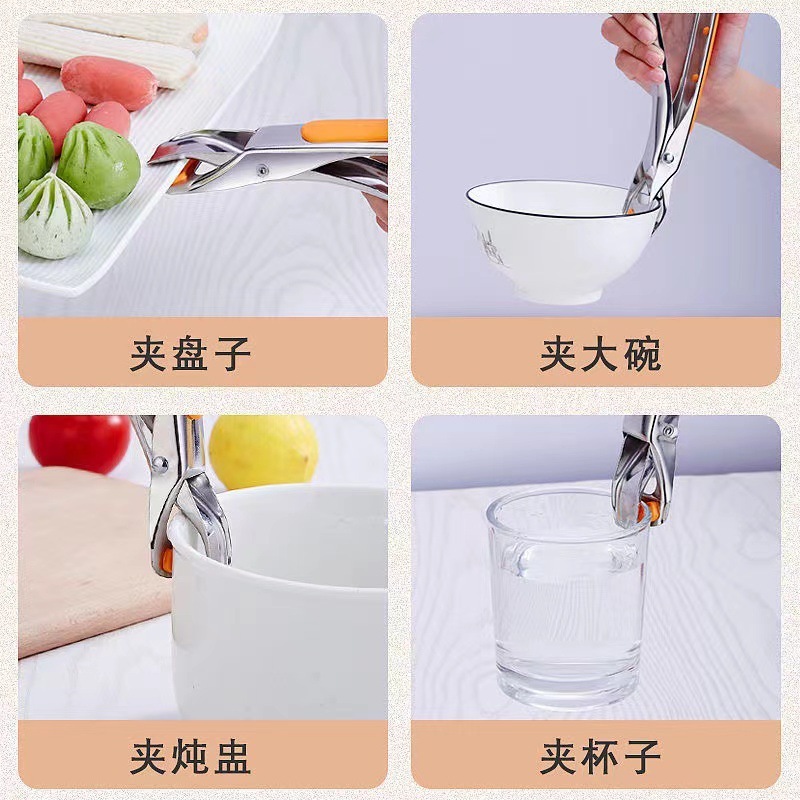 夹盘子

夹大碗

夹炖盅

夹杯子