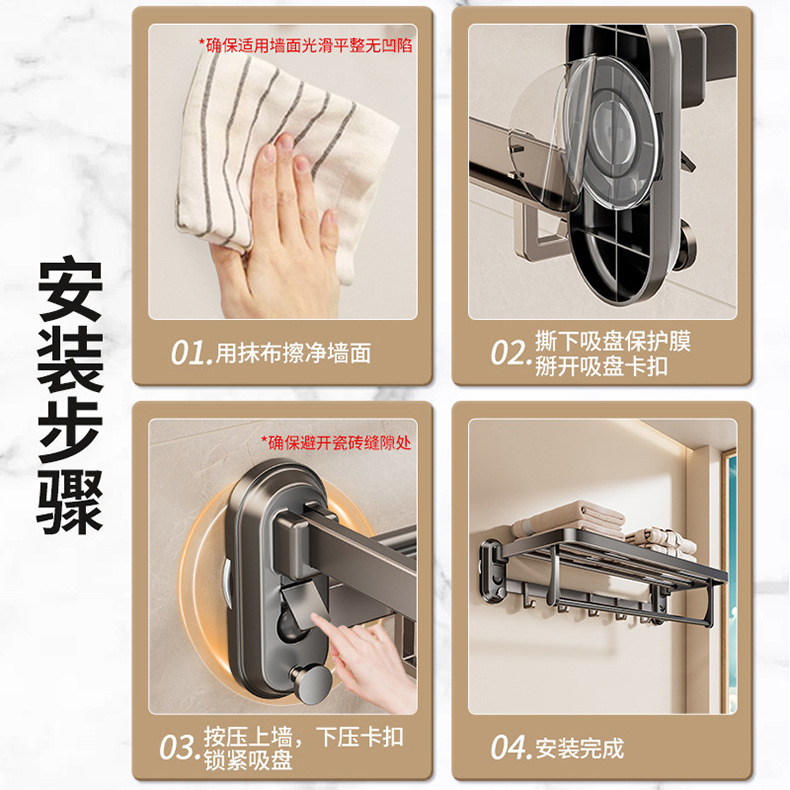 安装步骤

*确保适用墙面光滑平整无凹陷

01.用抹布擦净墙面

02.撕下吸盘保护膜
掰开吸盘卡扣

*确保避开瓷砖缝隙处

03.按压上墙，下压卡扣
锁紧吸盘

04.安装完成