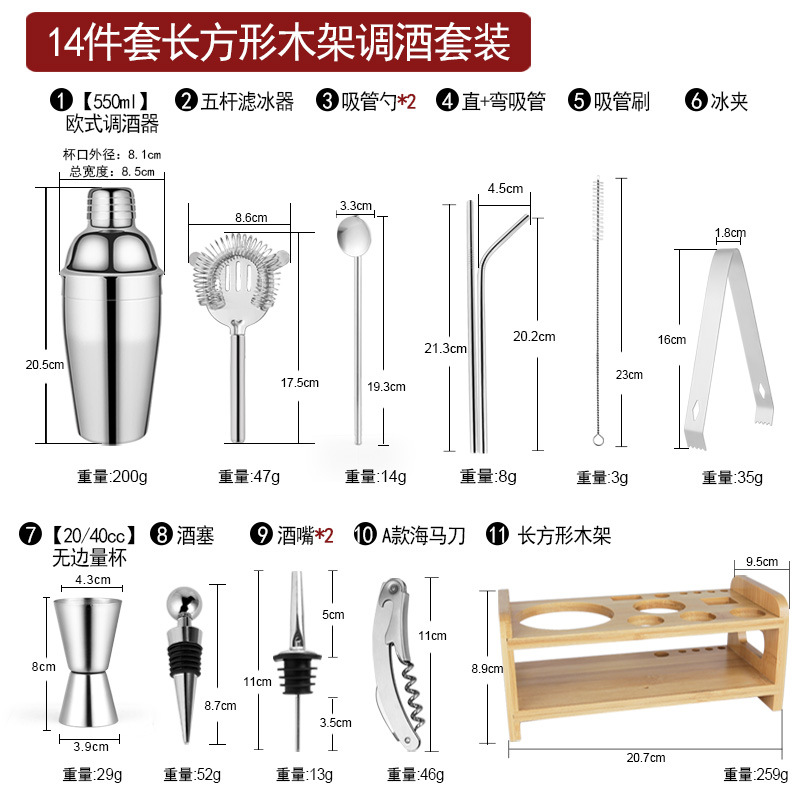 14件套长方形木架调酒套装

❶【550ml】欧式调酒器
杯口外径：8.1cm
总宽度：8.5cm
20.5cm
重量:200g

❷五杆滤冰器
8.6cm
17.5cm
重量:47g

❸吸管勺*2
3.3cm
19.3cm
重量:14g

❹直+弯吸管
4.5cm
21.3cm
20.2cm
重量:8g

❺吸管刷
23cm
重量:3g

❻冰夹
1.8cm
16cm
重量:35g

❼【20/40cc】无边量杯
4.3cm
8cm
3.9cm
重量:29g

❽酒塞
8.7cm
重量:52g

❾酒嘴*2
5cm
11cm
3.5cm
重量:13g

❿A款海马刀
11cm
重量:46g

⓫长方形木架
9.5cm
8.9cm
20.7cm
重量:259g