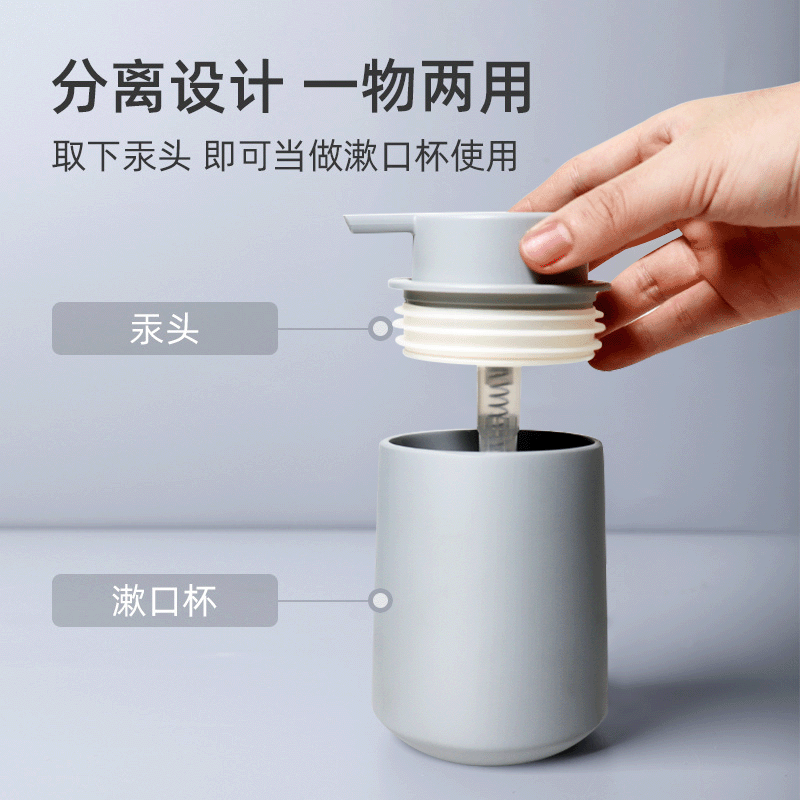 分离设计 一物两用

取下汞头 即可当做漱口杯使用

汞头

漱口杯