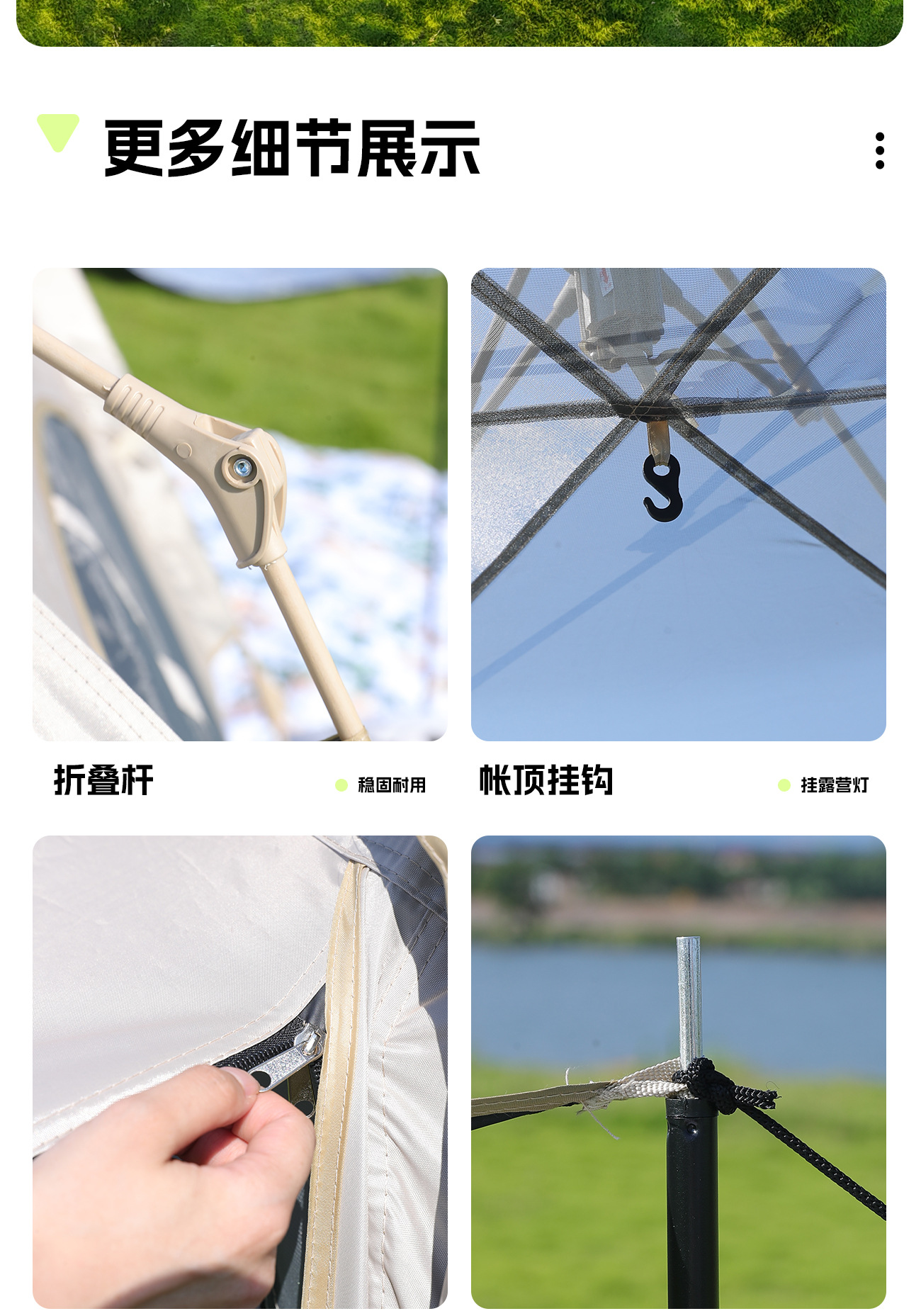 更多细节展示

折叠杆

稳固耐用

帐顶挂钩

挂露营灯