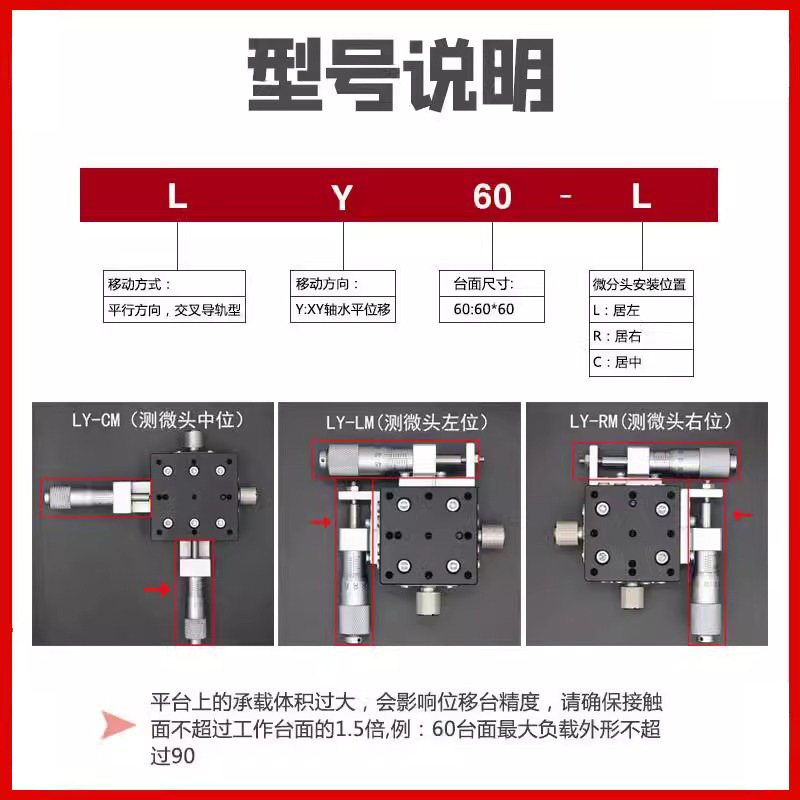 型号说明

L Y 60 - L

移动方式：
平行方向，交叉导轨型

移动方向：
Y:XY轴水平位移

台面尺寸:
60:60*60

微分头安装位置
L：居左
R：居右
C：居中

LY-CM（测微头中位）

LY-LM(测微头左位)

LY-RM(测微头右位)

平台上的承载体积过大，会影响位移台精度，请确保接触面不超过工作台面的1.5倍,例：60台面最大负载外形不超过90