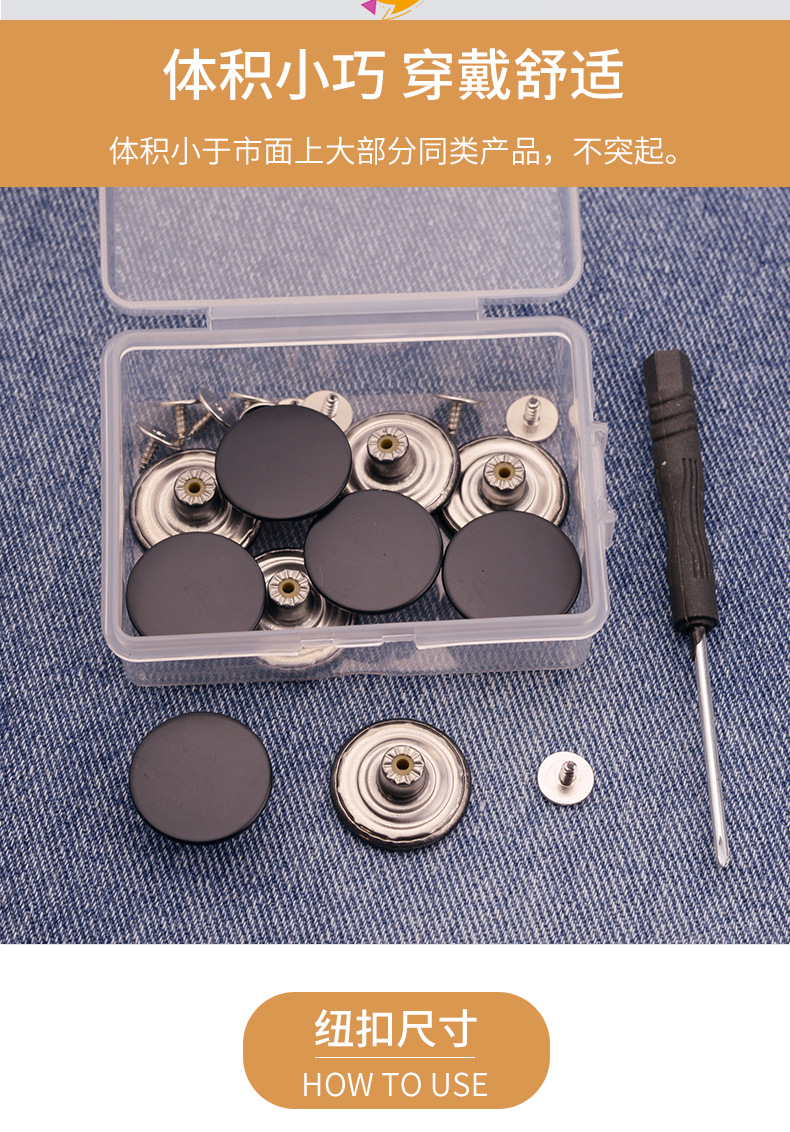 体积小巧 穿戴舒适

体积小于市面上大部分同类产品，不突起。

纽扣尺寸

HOW TO USE