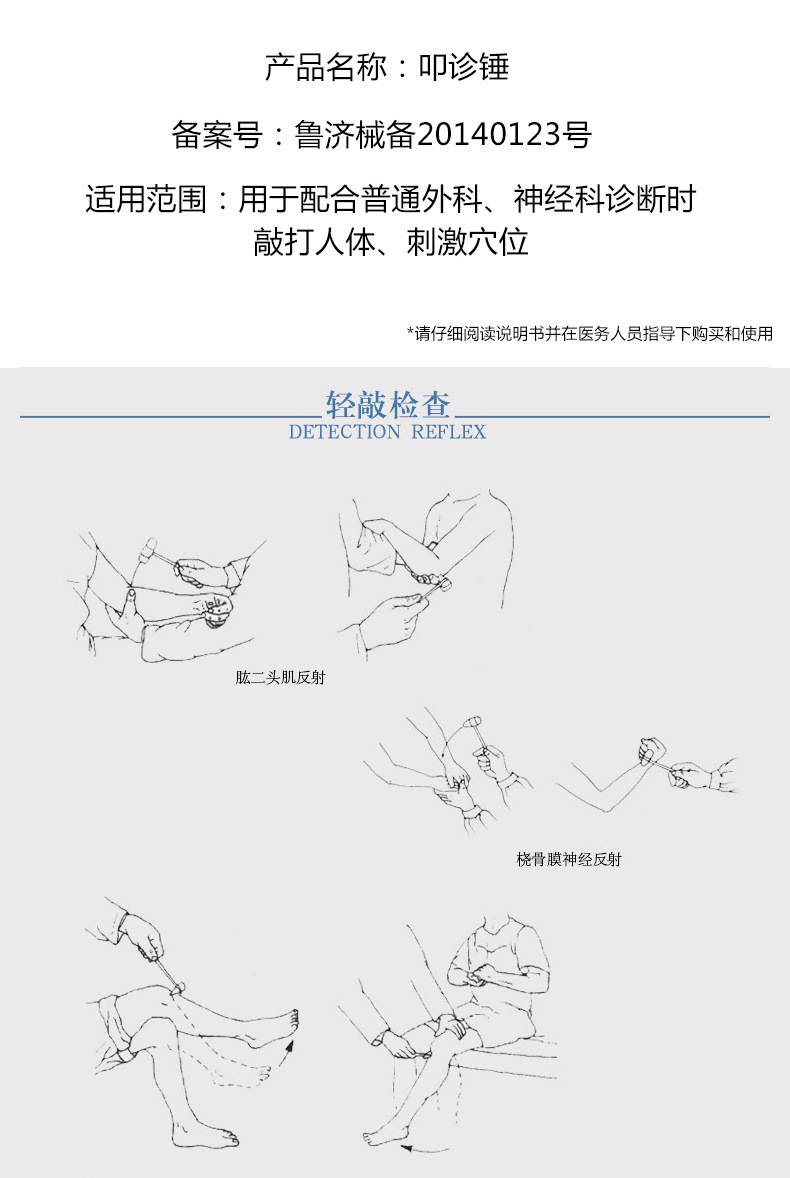 产品名称：叩诊锤

备案号：鲁济械备20140123号

适用范围：用于配合普通外科、神经科诊断时敲打人体、刺激穴位

*请仔细阅读说明书并在医务人员指导下购买和使用

轻敲检查
DETECTION REFLEX

肱二头肌反射

桡骨膜神经反射