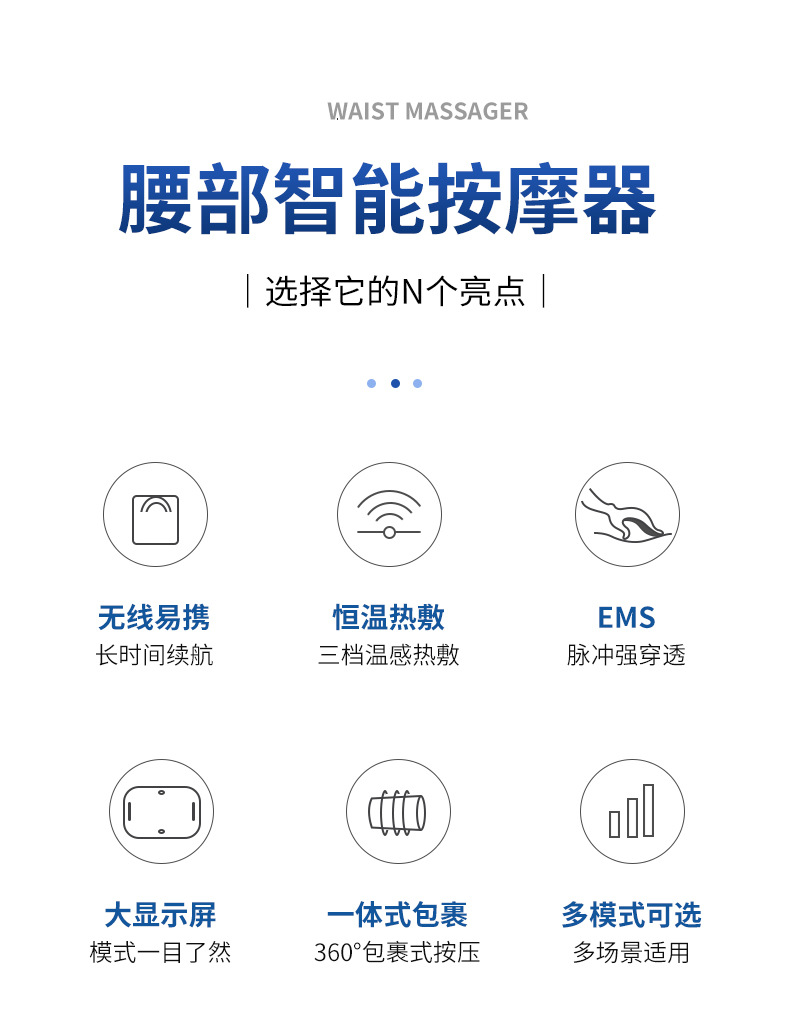 WAIST MASSAGER

腰部智能按摩器

| 选择它的N个亮点 |

无线易携
长时间续航

恒温热敷
三档温感热敷

EMS
脉冲强穿透

大显示屏
模式一目了然

一体式包裹
360°包裹式按压

多模式可选
多场景适用