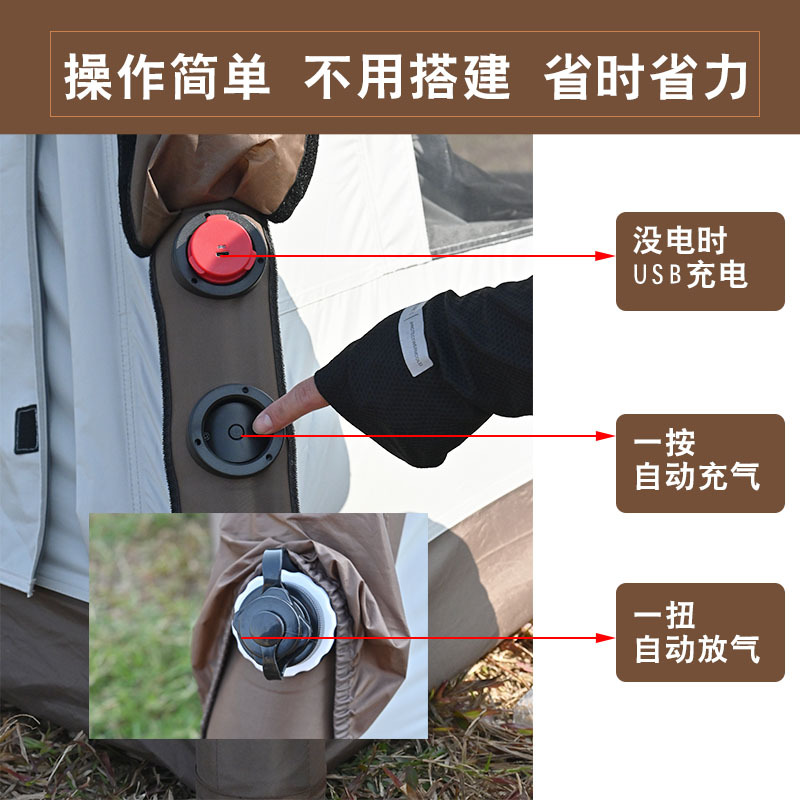 操作简单 不用搭建 省时省力

没电时
USB充电

一按
自动充气

一扭
自动放气