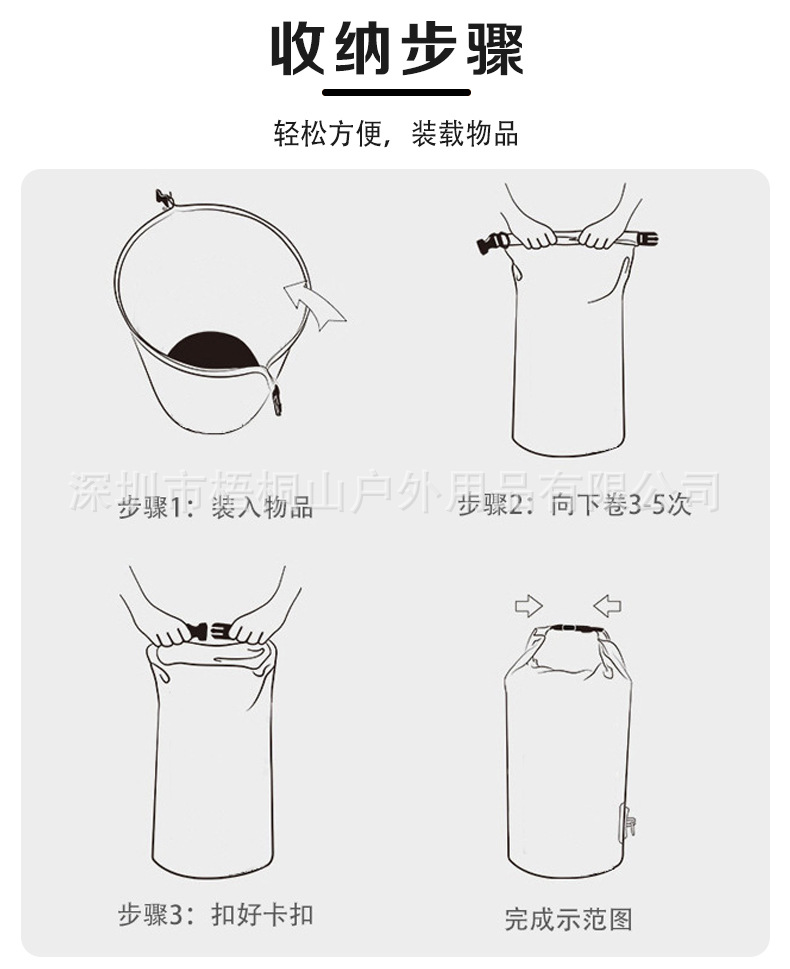 收纳步骤

轻松方便，装载物品

深圳市梧桐山户外用品有限公司

步骤1：装入物品

步骤2：向下卷3-5次

步骤3：扣好卡扣

完成示范图