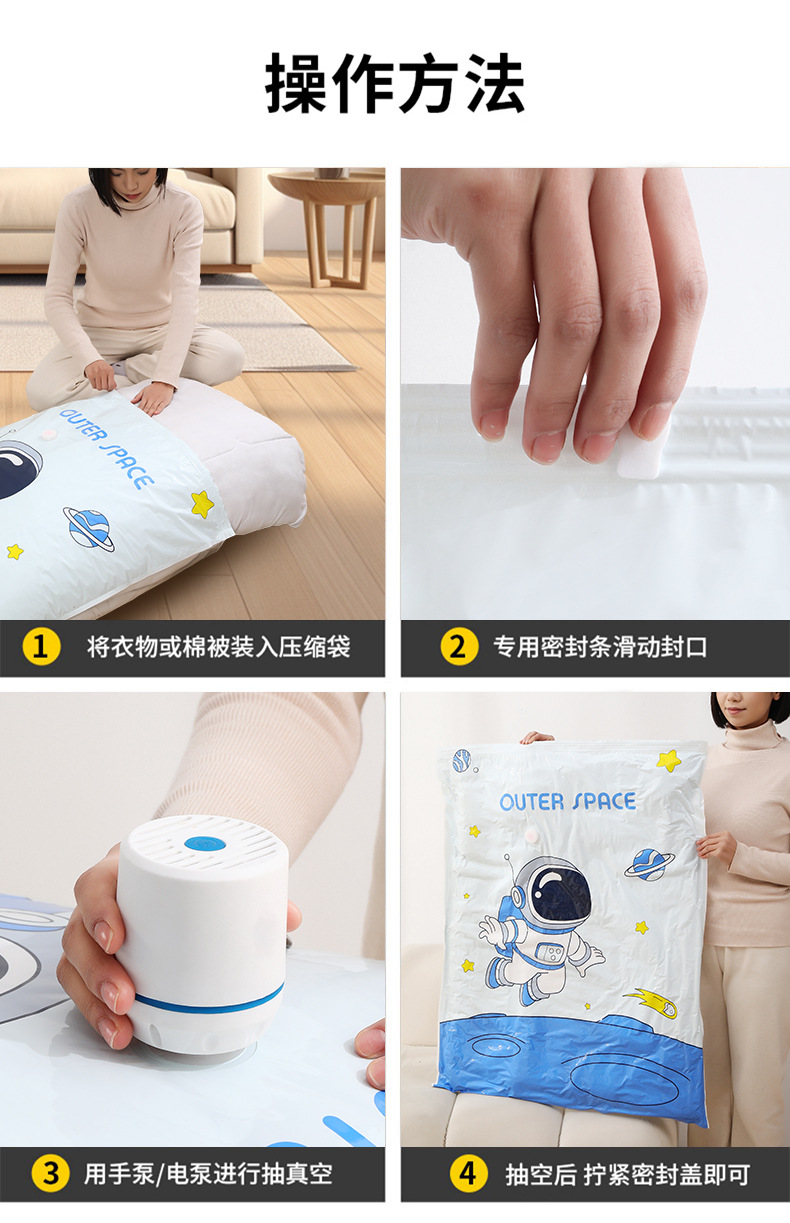 操作方法

OUTER SPACE

1 将衣物或棉被装入压缩袋

2 专用密封条滑动封口

OUTER SPACE

3 用手泵/电泵进行抽真空

4 抽空后 拧紧密封盖即可