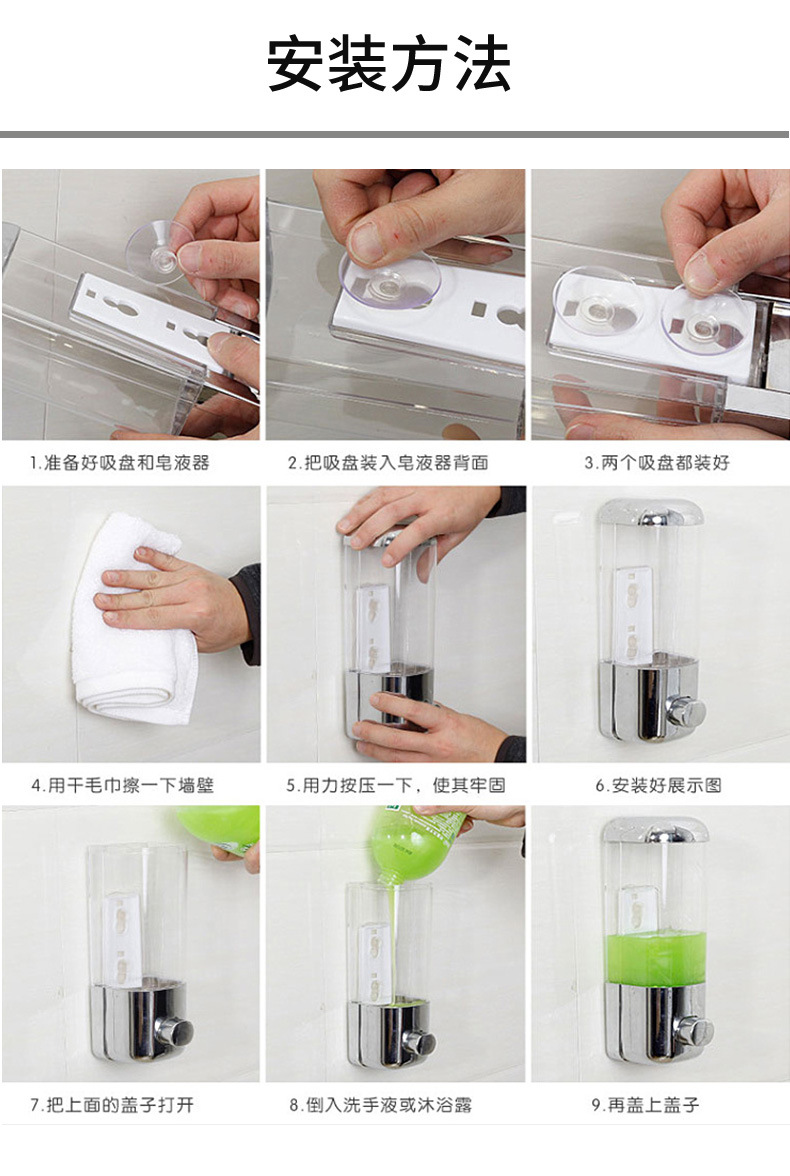 安装方法

1.准备好吸盘和皂液器

2.把吸盘装入皂液器背面

3.两个吸盘都装好

4.用干毛巾擦一下墙壁

5.用力按压一下，使其牢固

6.安装好展示图

7.把上面的盖子打开

8.倒入洗手液或沐浴露

9.再盖上盖子