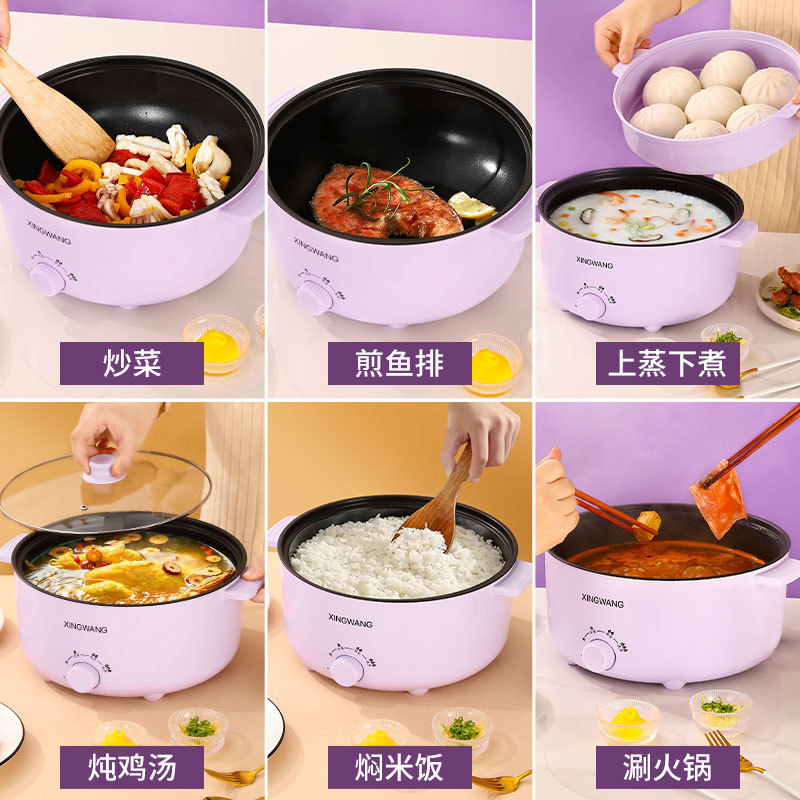 XINGWANG
炒菜

XINGWANG
煎鱼排

XINGWANG
上蒸下煮

XINGWANG
炖鸡汤

XINGWANG
焖米饭

XINGWANG
涮火锅