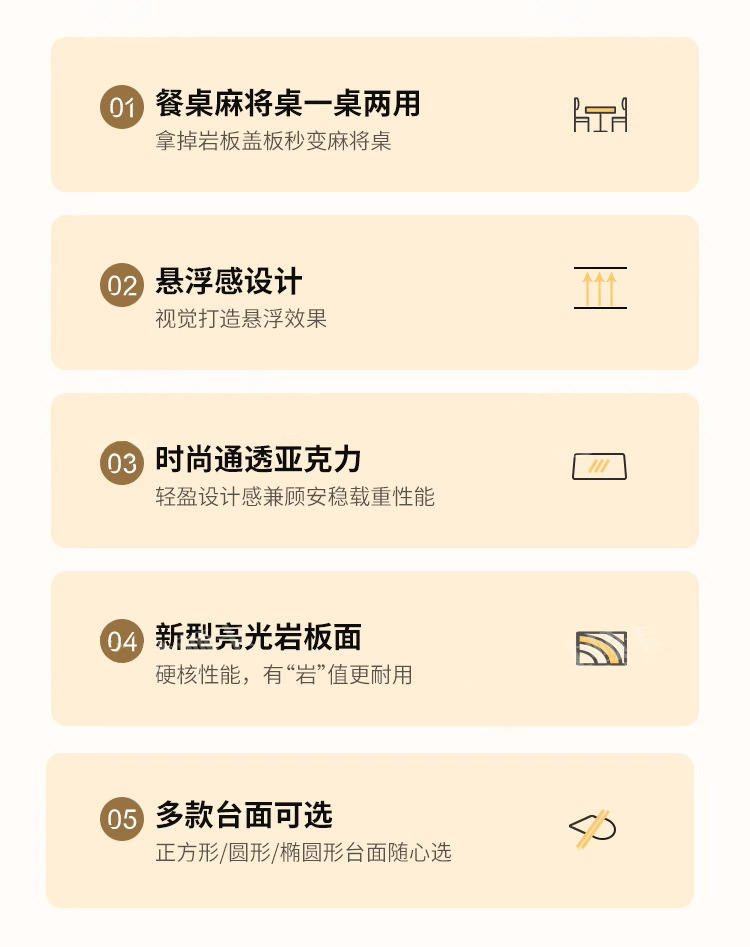 01 餐桌麻将桌一桌两用
拿掉岩板盖板秒变麻将桌

02 悬浮感设计
视觉打造悬浮效果

03 时尚通透亚克力
轻盈设计感兼顾安稳载重性能

04 新型亮光岩板面
硬核性能，有“岩”值更耐用

05 多款台面可选
正方形/圆形/椭圆形台面随心选